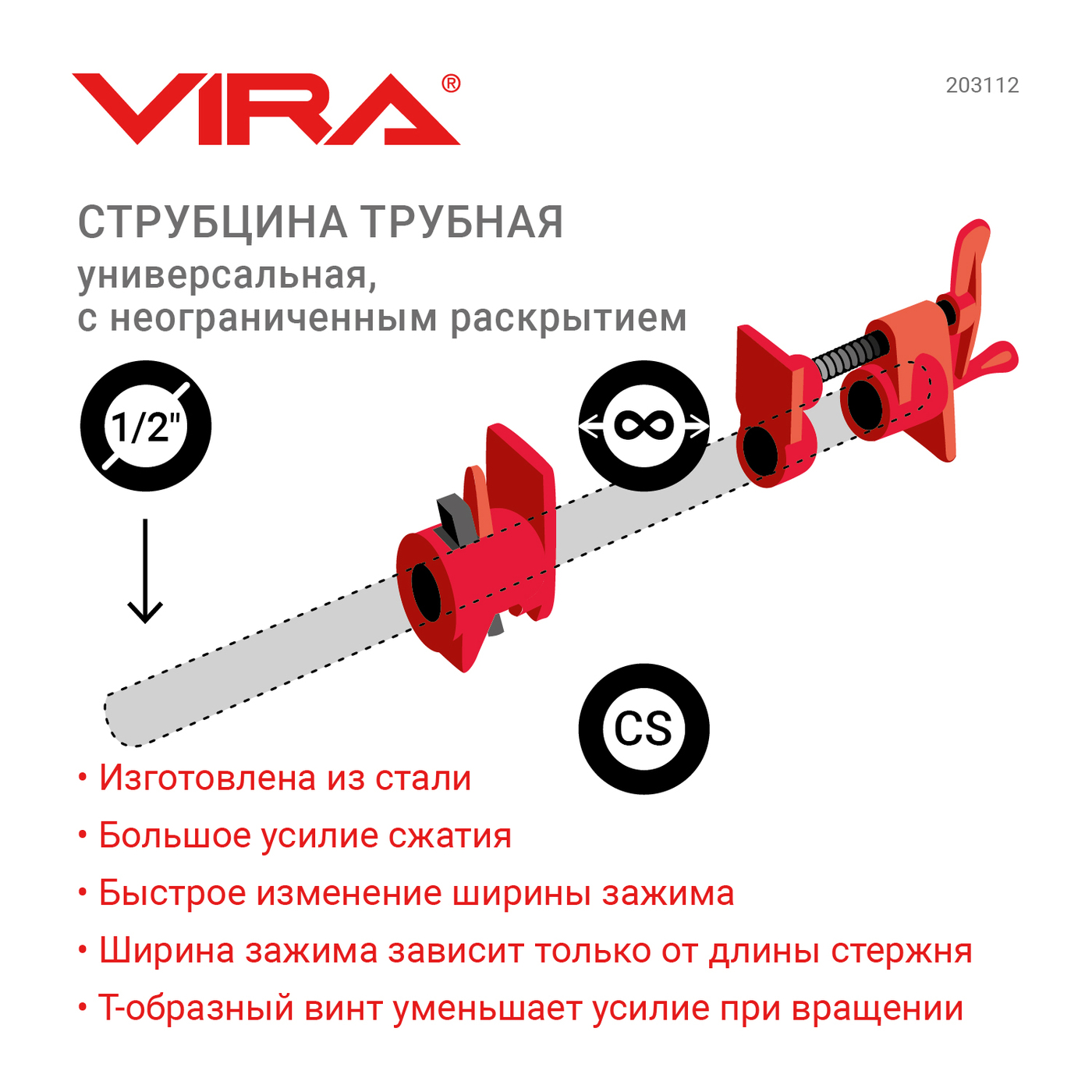 VIRA®

203112

СТРУБЦИНА ТРУБНАЯ
универсальная,
с неограниченным раскрытием

1/2"

∞

CS

• Изготовлена из стали
• Большое усилие сжатия
• Быстрое изменение ширины зажима
• Ширина зажима зависит только от длины стержня
• Т-образный винт уменьшает усилие при вращении