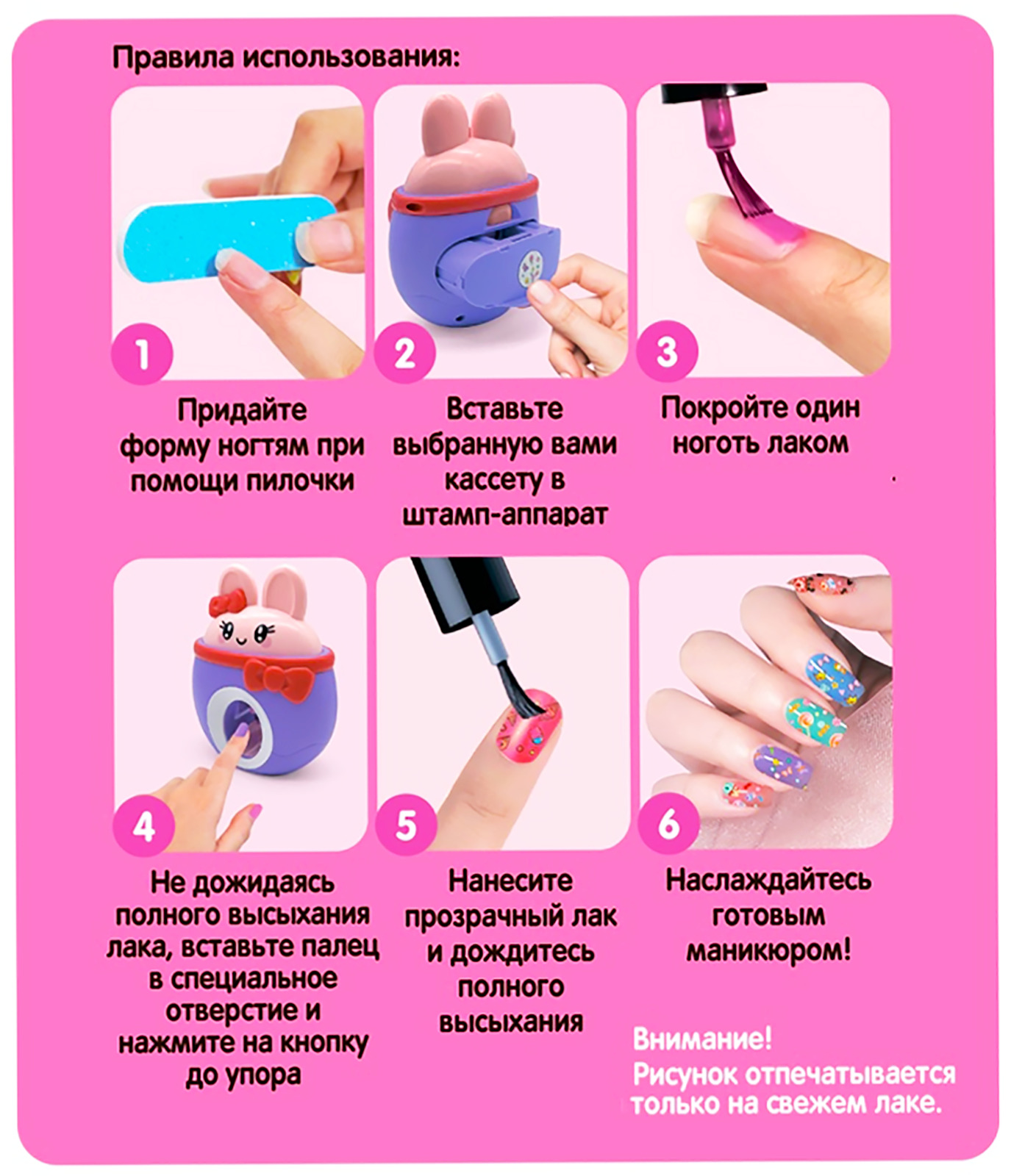 Правила использования:

1

Придайте форму ногтям при помощи пилочки

2

Вставьте выбранную вами кассету в штамп-аппарат

3

Покройте один ноготь лаком

4

Не дожидаясь полного высыхания лака, вставьте палец в специальное отверстие и нажмите на кнопку до упора

5

Нанесите прозрачный лак и дождитесь полного высыхания

6

Наслаждайтесь готовым маникюром!

Внимание!
Рисунок отпечатывается только на свежем лаке.