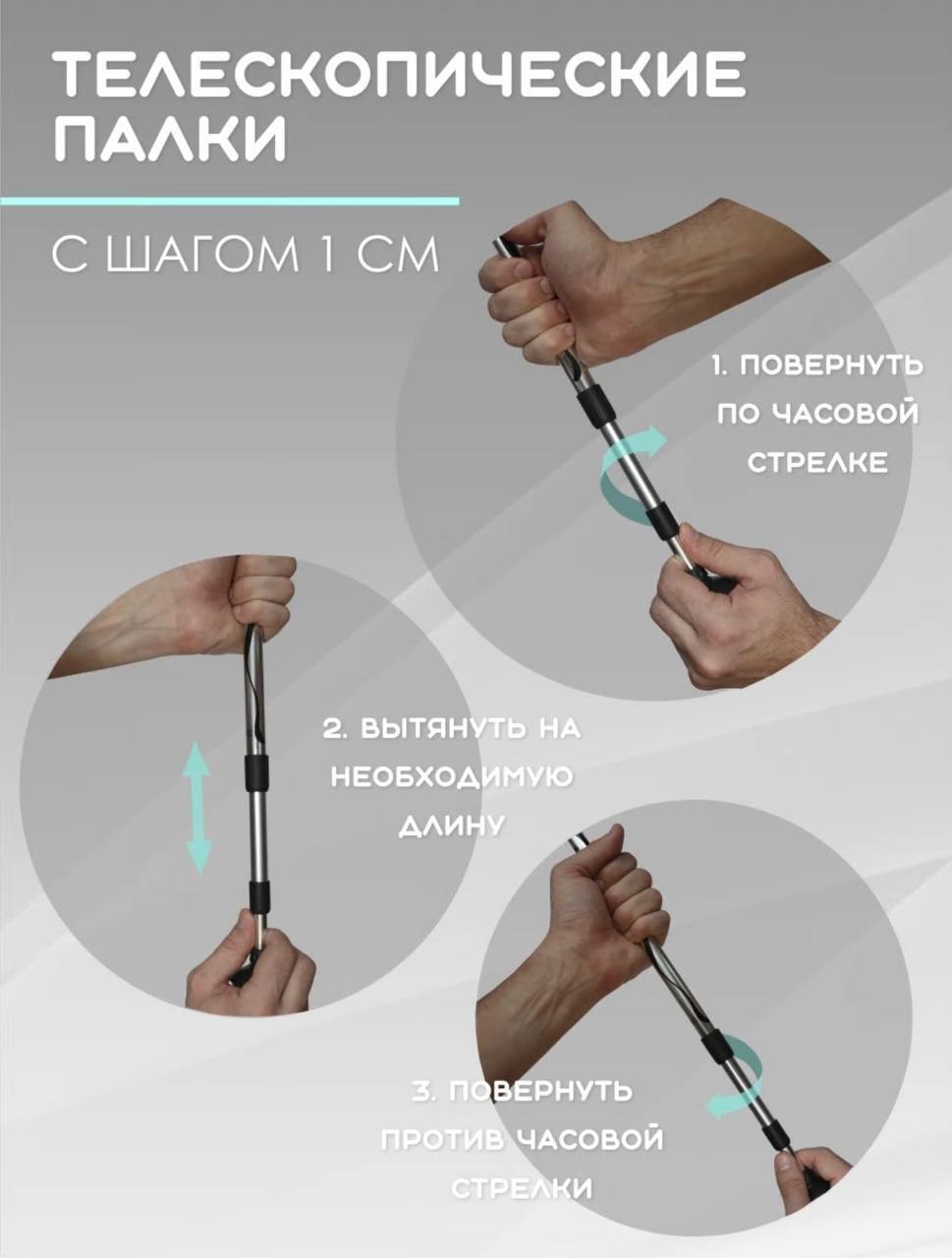 ТЕЛЕСКОПИЧЕСКИЕ ПАЛКИ

С ШАГОМ 1 СМ

1. ПОВЕРНУТЬ ПО ЧАСОВОЙ СТРЕЛКЕ

2. ВЫТЯНУТЬ НА НЕОБХОДИМУЮ ДЛИНУ

3. ПОВЕРНУТЬ ПРОТИВ ЧАСОВОЙ СТРЕЛКИ