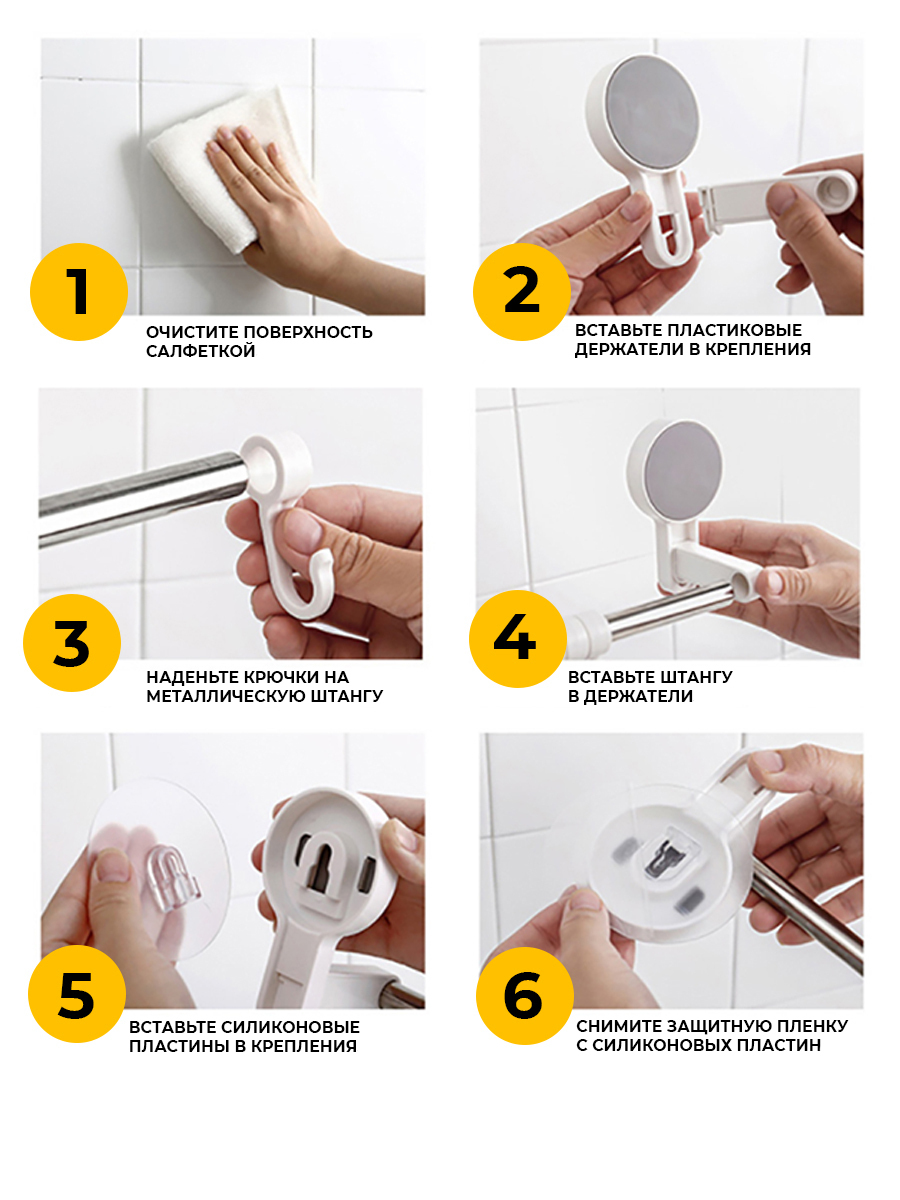 1
ОЧИСТИТЕ ПОВЕРХНОСТЬ САЛФЕТКОЙ

2
ВСТАВЬТЕ ПЛАСТИКОВЫЕ ДЕРЖАТЕЛИ В КРЕПЛЕНИЯ

3
НАДЕНЬТЕ КРЮЧКИ НА МЕТАЛЛИЧЕСКУЮ ШТАНГУ

4
ВСТАВЬТЕ ШТАНГУ В ДЕРЖАТЕЛИ

5
ВСТАВЬТЕ СИЛИКОНОВЫЕ ПЛАСТИНЫ В КРЕПЛЕНИЯ

6
СНИМИТЕ ЗАЩИТНУЮ ПЛЕНКУ С СИЛИКОНОВЫХ ПЛАСТИН