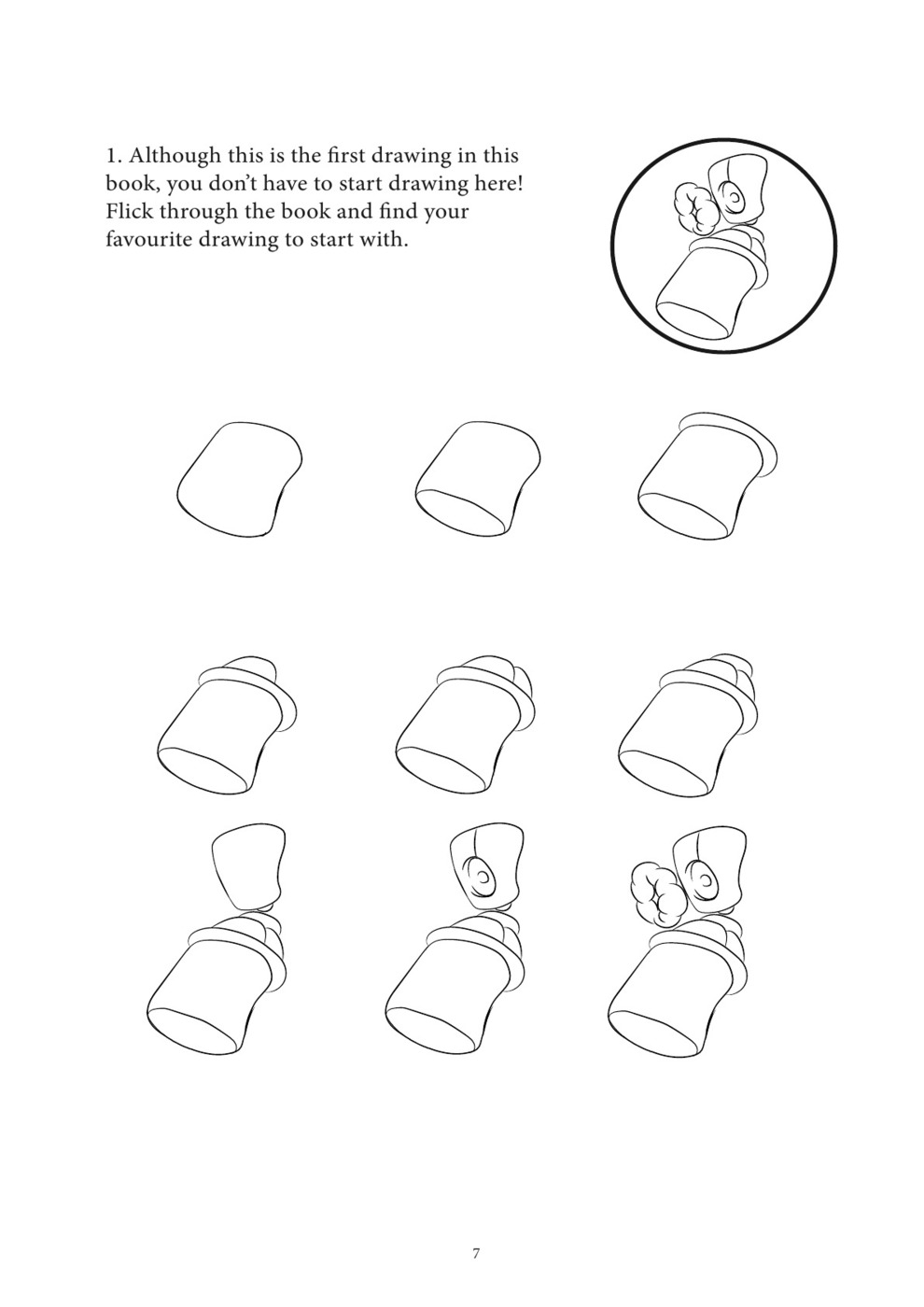 1. Although this is the first drawing in this book, you don’t have to start drawing here! Flick through the book and find your favourite drawing to start with.

7