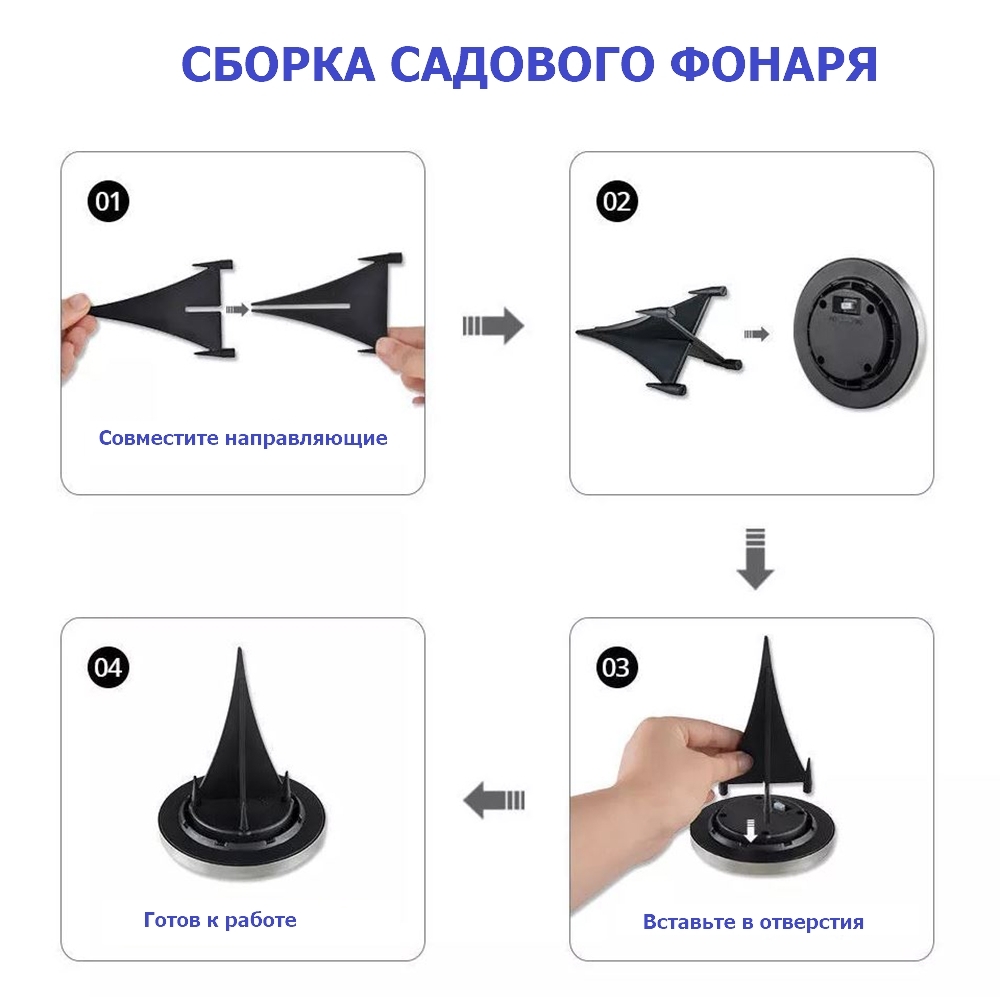 СБОРКА САДОВОГО ФОНАРЯ

01

Совместите направляющие

02

03

Вставьте в отверстия

04

Готов к работе