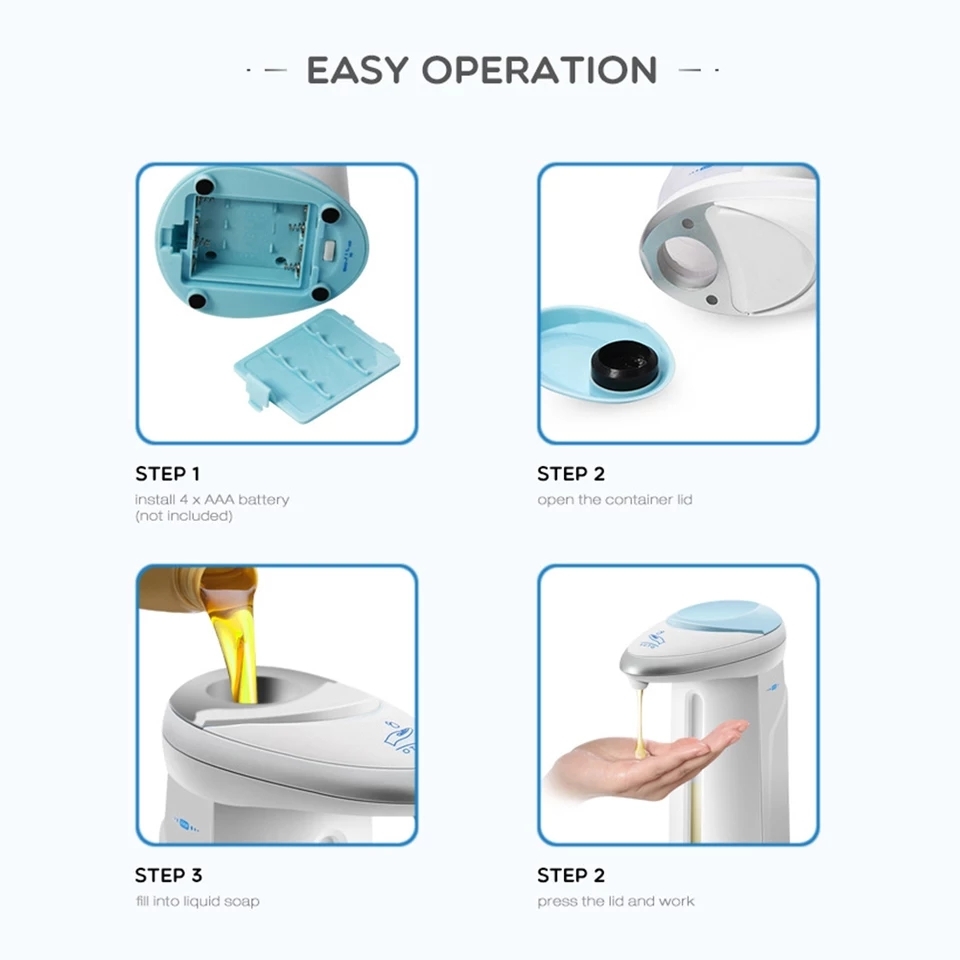 EASY OPERATION

STEP 1
install 4 x AAA battery (not included)

STEP 2
open the container lid

STEP 3
fill into liquid soap

STEP 2
press the lid and work