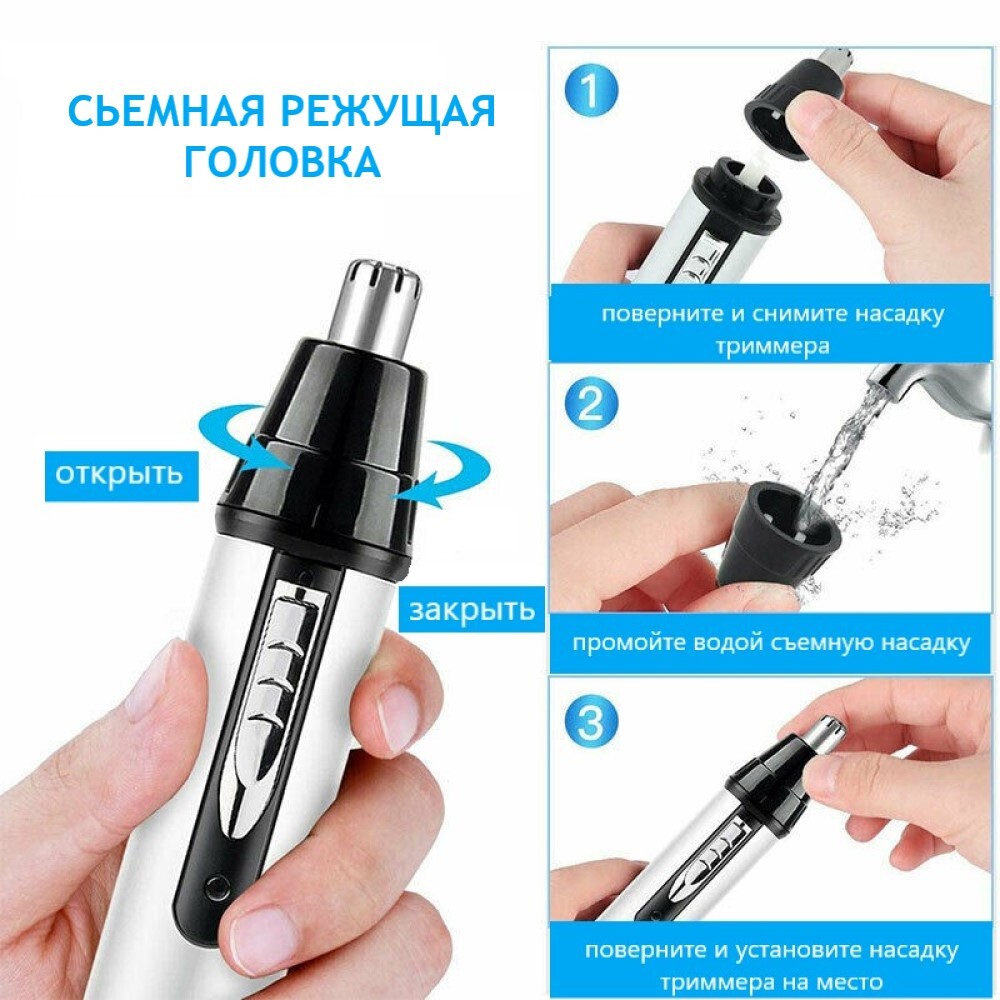 СЬЕМНАЯ РЕЖУЩАЯ ГОЛОВКА

открыть

закрыть

1

поверните и снимите насадку триммера

2

промойте водой съемную насадку

3

поверните и установите насадку триммера на место