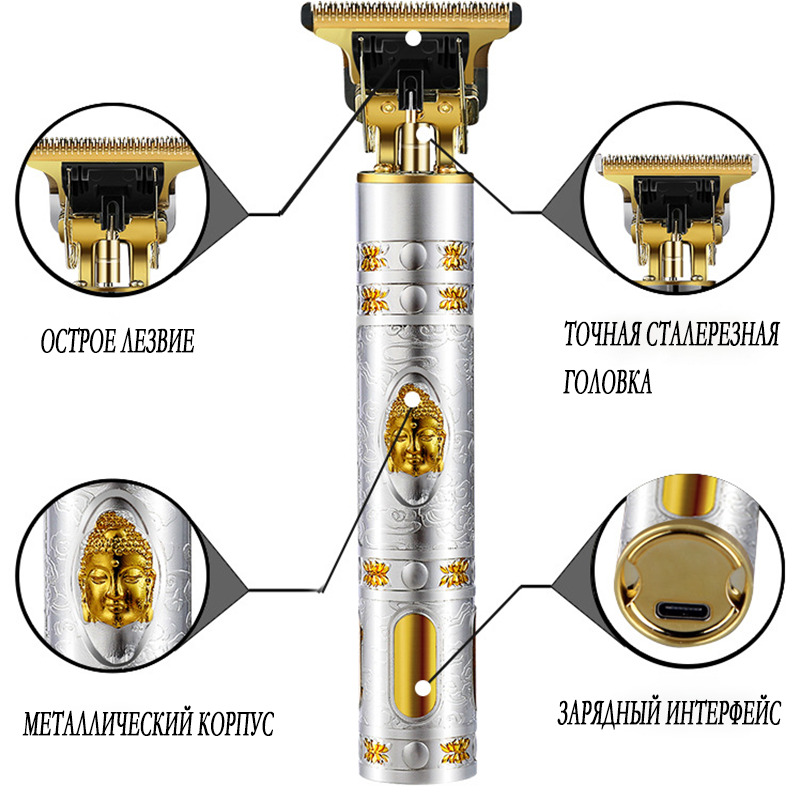 ОСТРОЕ ЛЕЗВИЕ

ТОЧНАЯ СТАЛЕРЕЗНАЯ ГОЛОВКА

МЕТАЛЛИЧЕСКИЙ КОРПУС

ЗАРЯДНЫЙ ИНТЕРФЕЙС