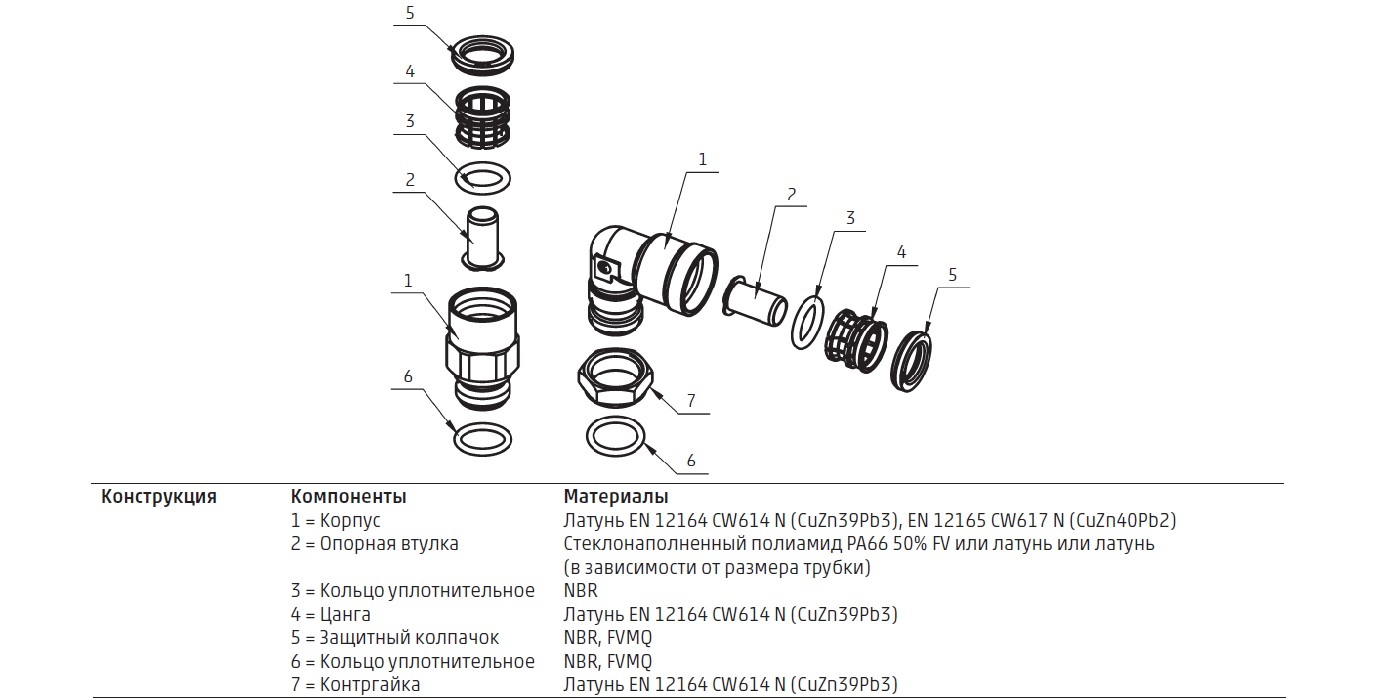 5
4
3
2
1
6
1
2
3
4
5
7
6

| Конструкция | Компоненты | Материалы |
|---|---|---|
| | 1 = Корпус | Латунь EN 12164 CW614 N (CuZn39Pb3), EN 12165 CW617 N (CuZn40Pb2) |
| | 2 = Опорная втулка | Стеклонаполненный полиамид PA66 50% FV или латунь или латунь (в зависимости от размера трубки) |
| | 3 = Кольцо уплотнительное | NBR |
| | 4 = Цанга | Латунь EN 12164 CW614 N (CuZn39Pb3) |
| | 5 = Защитный колпачок | NBR, FVMQ |
| | 6 = Кольцо уплотнительное | NBR, FVMQ |
| | 7 = Контргайка | Латунь EN 12164 CW614 N (CuZn39Pb3) |