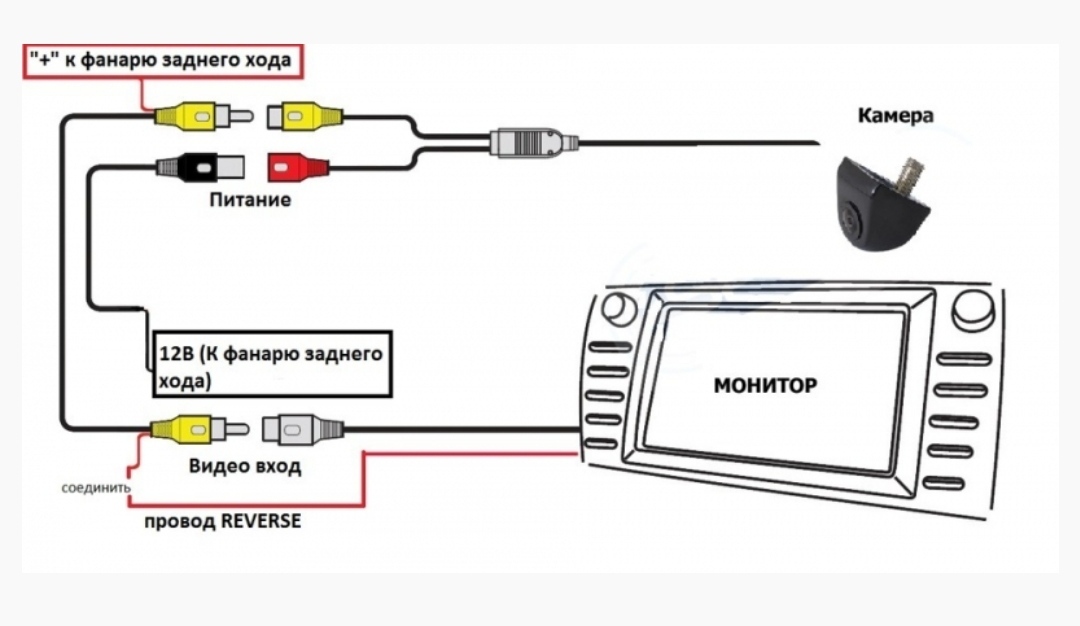 "+" к фанарю заднего хода

Камера

Питание

12В (К фанарю заднего хода)

МОНИТОР

Видео вход

соединить

провод REVERSE