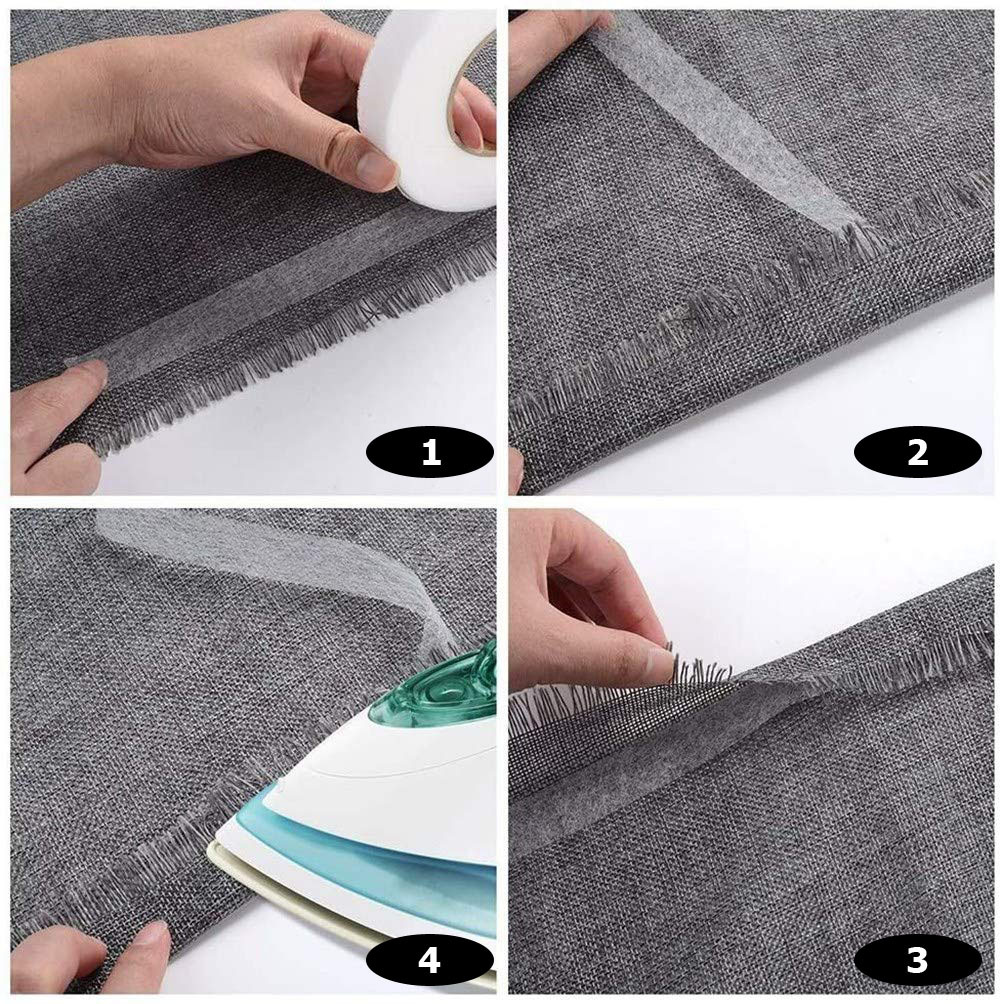 1

2

4

3