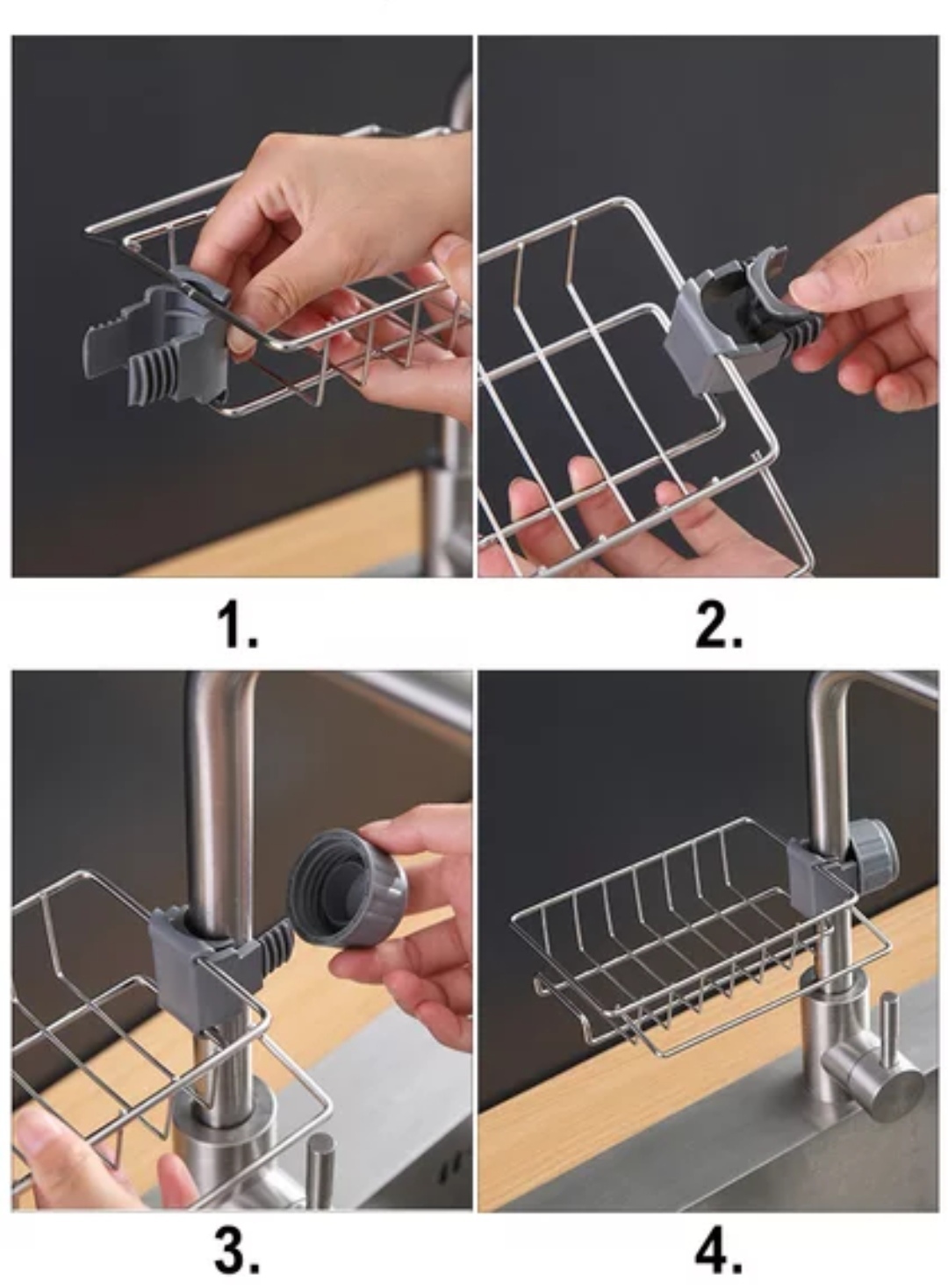 1.

2.

3.

4.