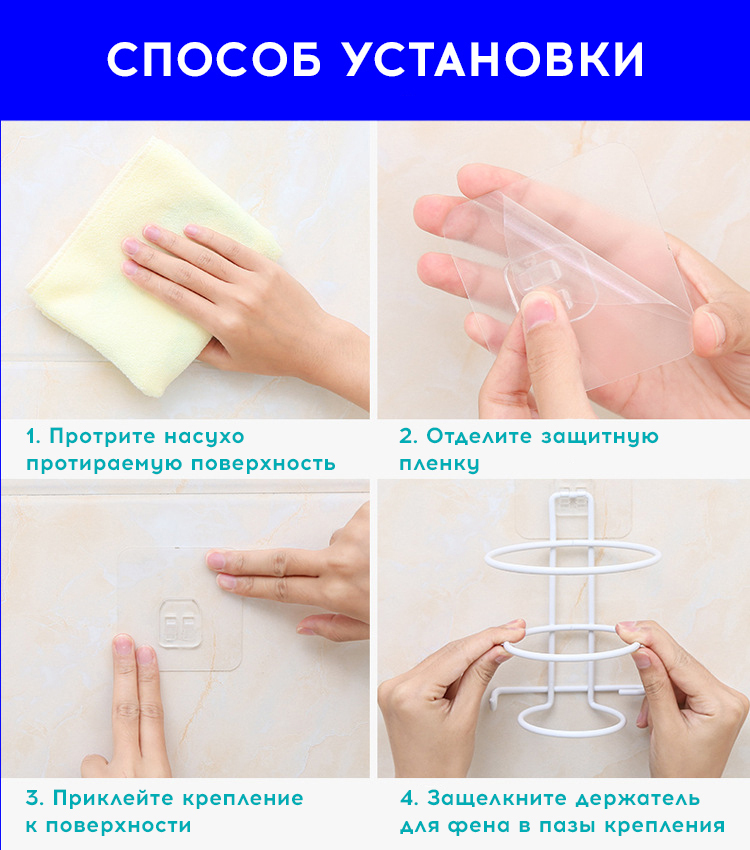 СПОСОБ УСТАНОВКИ

1. Протрите насухо протираемую поверхность

2. Отделите защитную пленку

3. Приклейте крепление к поверхности

4. Защелкните держатель для фена в пазы крепления