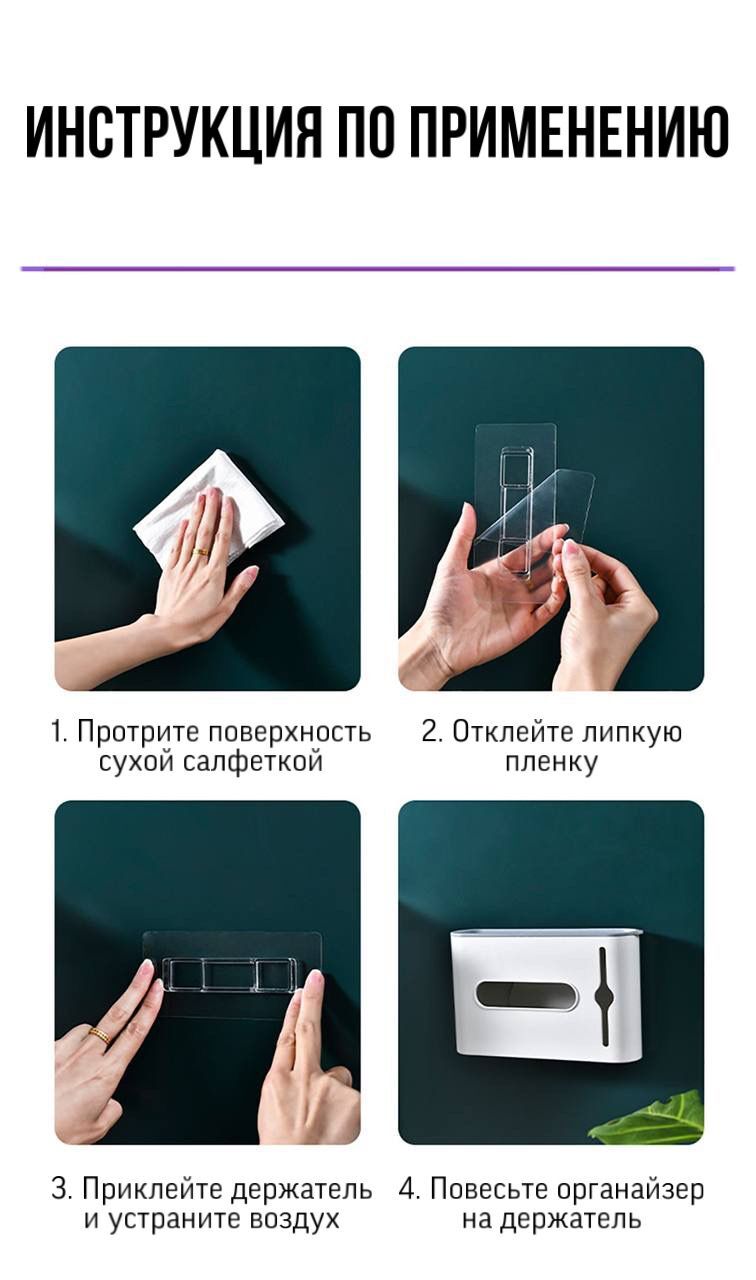 ИНСТРУКЦИЯ ПО ПРИМЕНЕНИЮ

1. Протрите поверхность сухой салфеткой

2. Отклейте липкую пленку

3. Приклейте держатель и устраните воздух

4. Повесьте органайзер на держатель