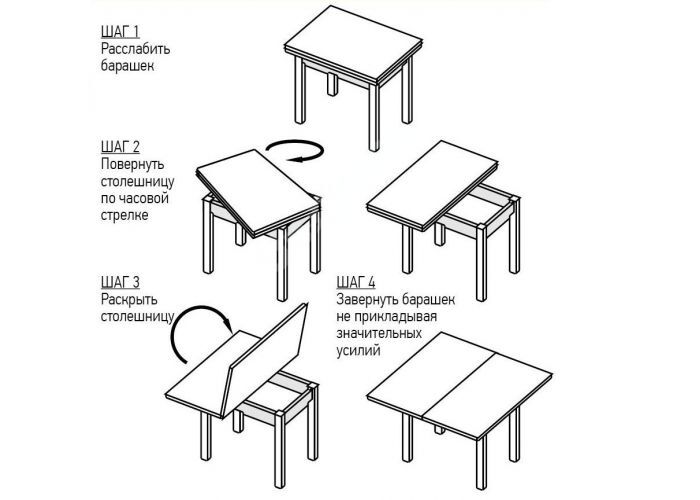 ШАГ 1
Расслабить барашек

ШАГ 2
Повернуть столешницу по часовой стрелке

ШАГ 3
Раскрыть столешницу

ШАГ 4
Завернуть барашек не прикладывая значительных усилий