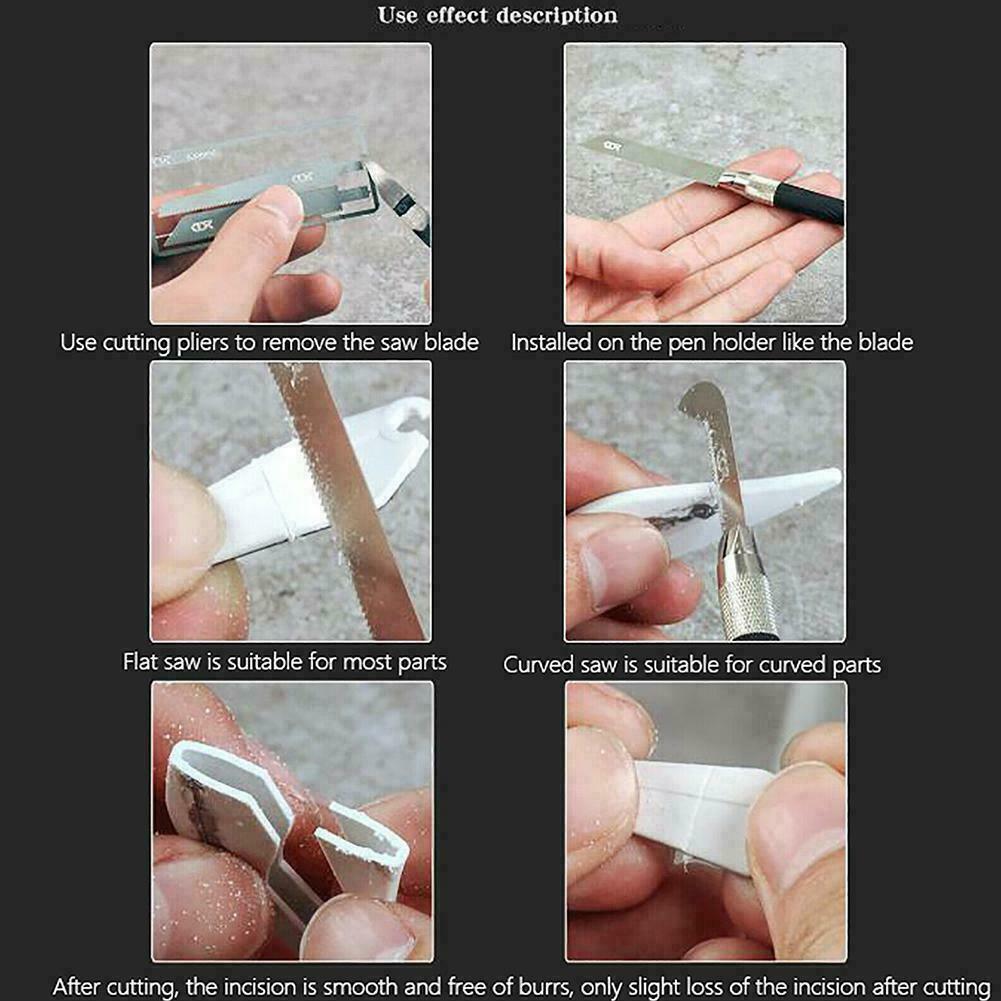 Use effect description

Use cutting pliers to remove the saw blade

Installed on the pen holder like the blade

Flat saw is suitable for most parts

Curved saw is suitable for curved parts

After cutting, the incision is smooth and free of burrs, only slight loss of the incision after cutting