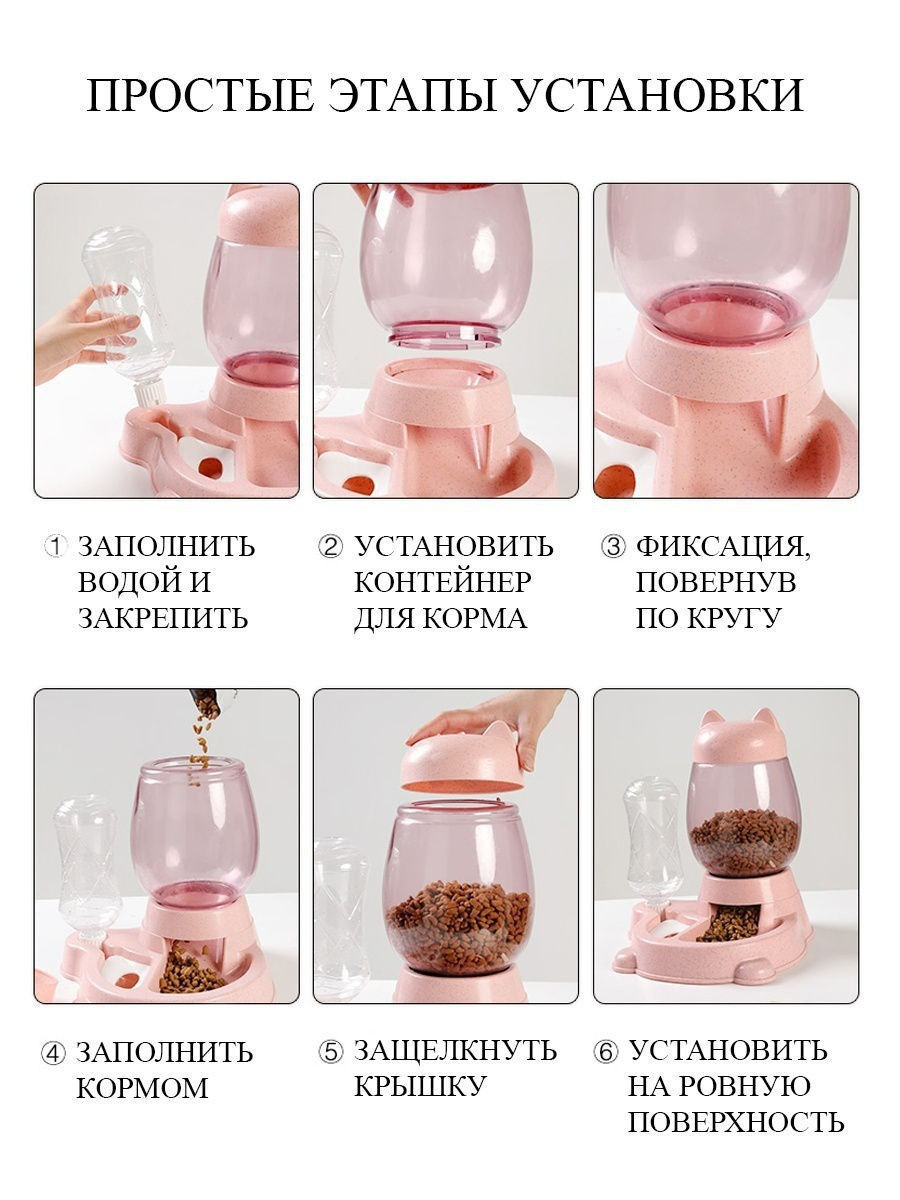 ПРОСТЫЕ ЭТАПЫ УСТАНОВКИ

① ЗАПОЛНИТЬ ВОДОЙ И ЗАКРЕПИТЬ

② УСТАНОВИТЬ КОНТЕЙНЕР ДЛЯ КОРМА

③ ФИКСАЦИЯ, ПОВЕРНУВ ПО КРУГУ

④ ЗАПОЛНИТЬ КОРМОМ

⑤ ЗАЩЕЛКНУТЬ КРЫШКУ

⑥ УСТАНОВИТЬ НА РОВНУЮ ПОВЕРХНОСТЬ