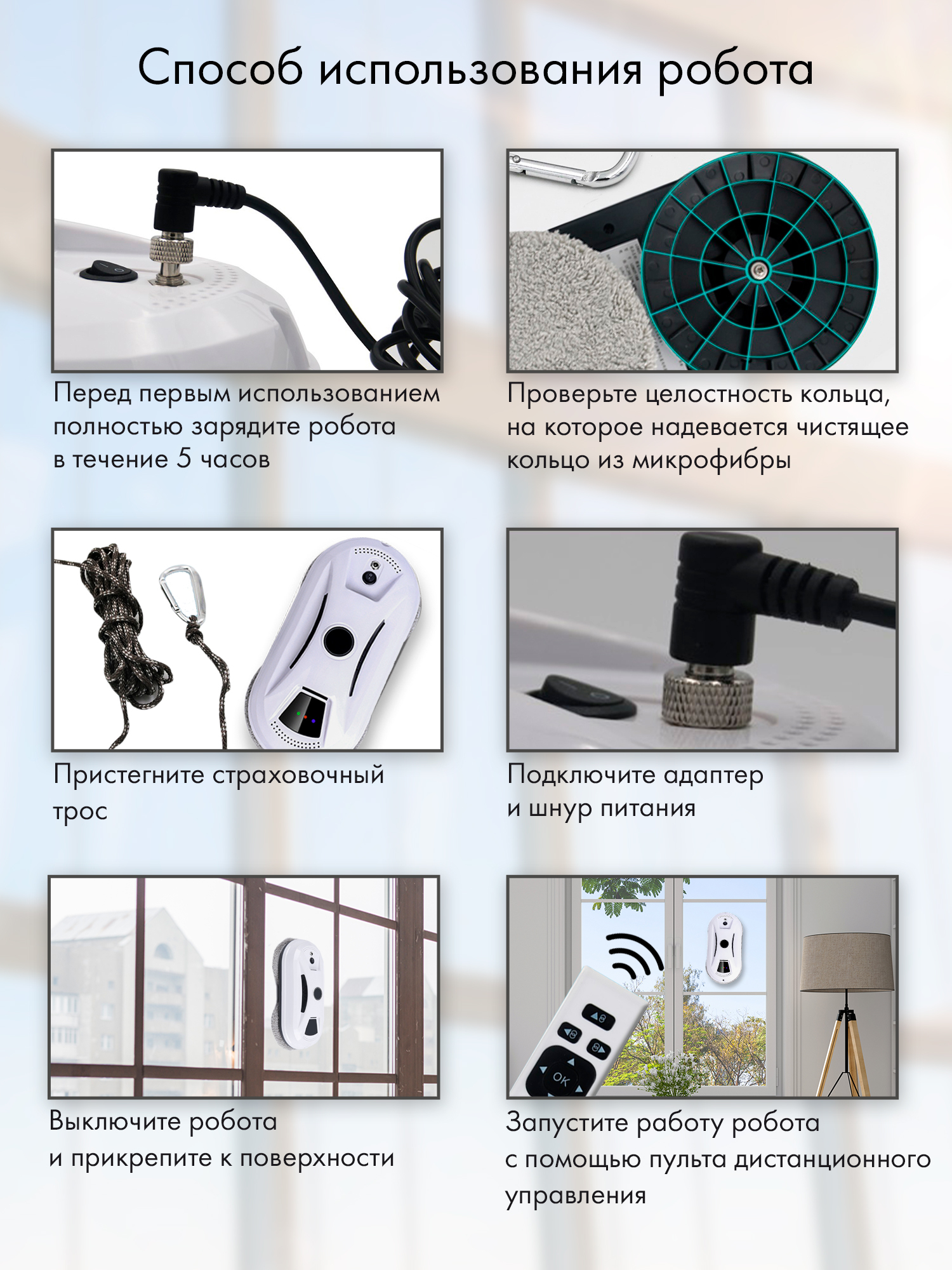 Способ использования робота

Перед первым использованием полностью зарядите робота в течение 5 часов

Проверьте целостность кольца, на которое надевается чистящее кольцо из микрофибры

Пристегните страховочный трос

Подключите адаптер и шнур питания

Выключите робота и прикрепите к поверхности

OK

Запустите работу робота с помощью пульта дистанционного управления