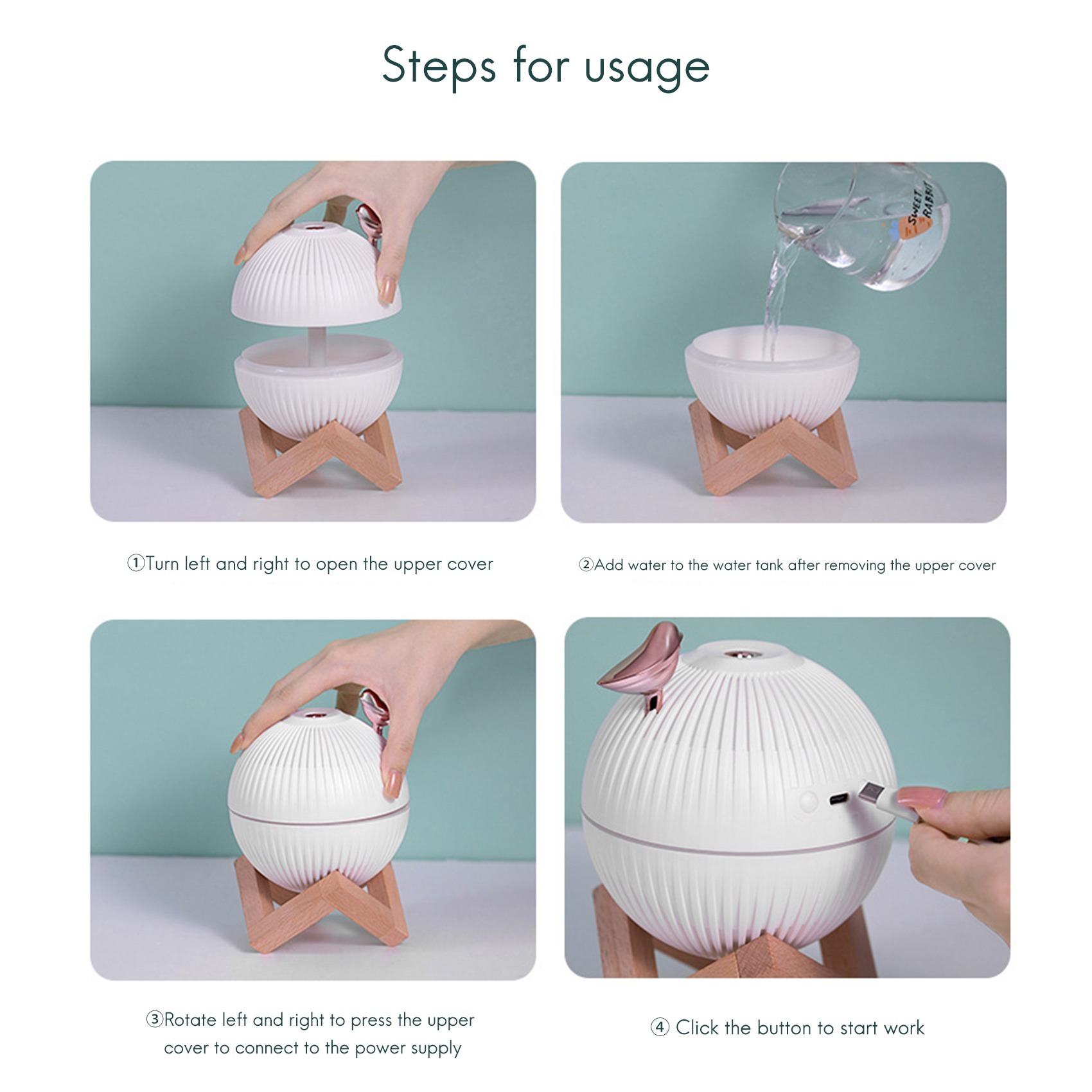 Steps for usage

SWEET RABBIT

①Turn left and right to open the upper cover

②Add water to the water tank after removing the upper cover

③Rotate left and right to press the upper cover to connect to the power supply

④ Click the button to start work