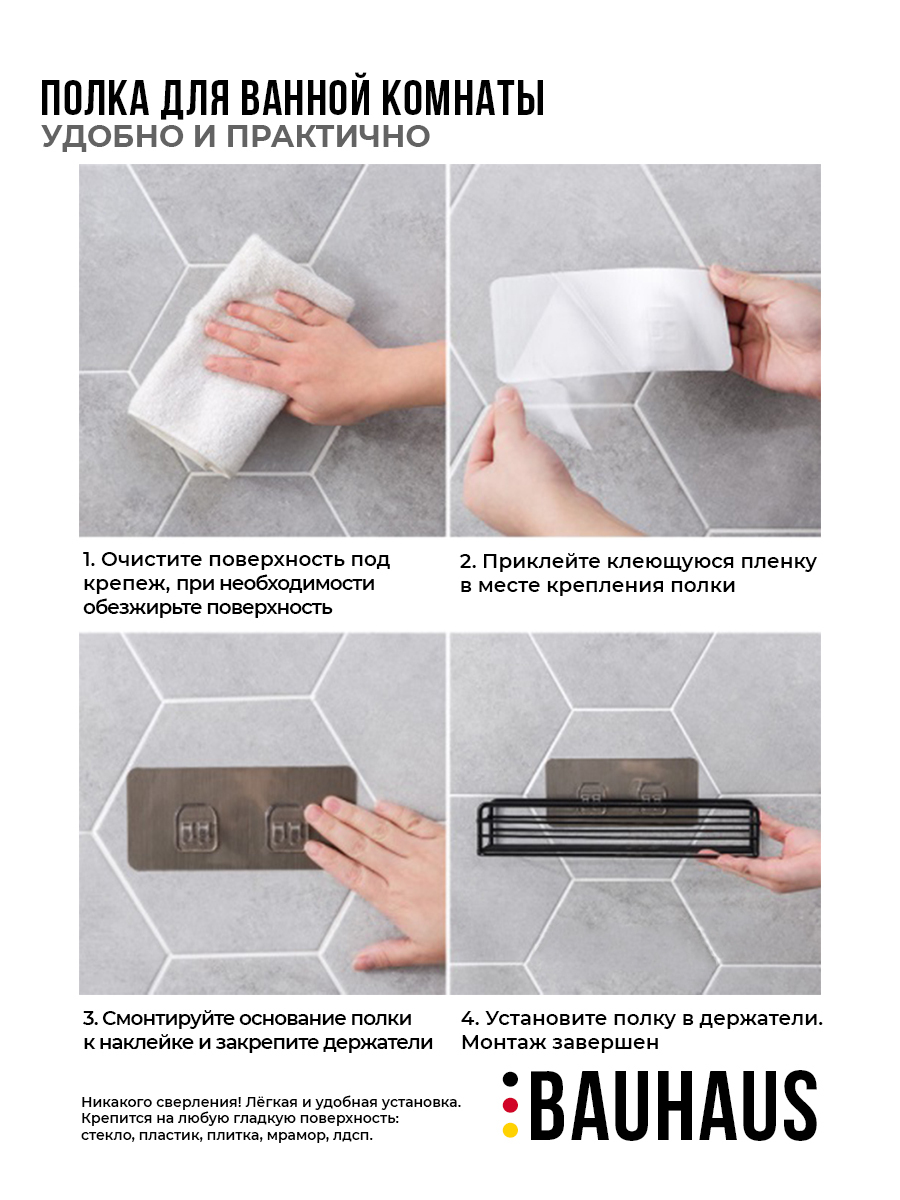 ПОЛКА ДЛЯ ВАННОЙ КОМНАТЫ
УДОБНО И ПРАКТИЧНО

1. Очистите поверхность под крепеж, при необходимости обезжирьте поверхность

2. Приклейте клеющуюся пленку в месте крепления полки

3. Смонтируйте основание полки к наклейке и закрепите держатели

4. Установите полку в держатели. Монтаж завершен

Никакого сверления! Лёгкая и удобная установка. Крепится на любую гладкую поверхность: стекло, пластик, плитка, мрамор, лдсп.

BAUHAUS