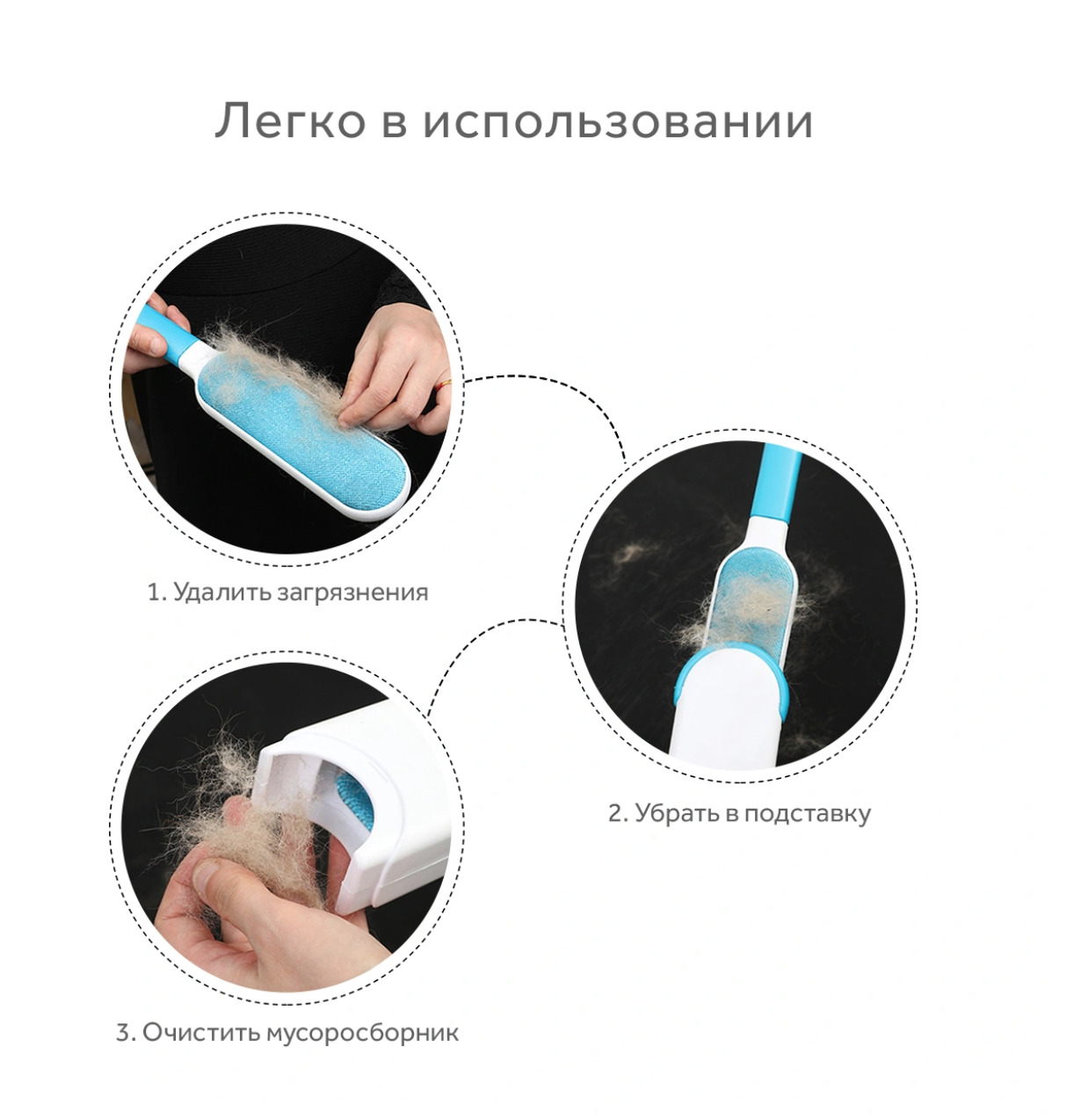 Легко в использовании

1. Удалить загрязнения

2. Убрать в подставку

3. Очистить мусоросборник