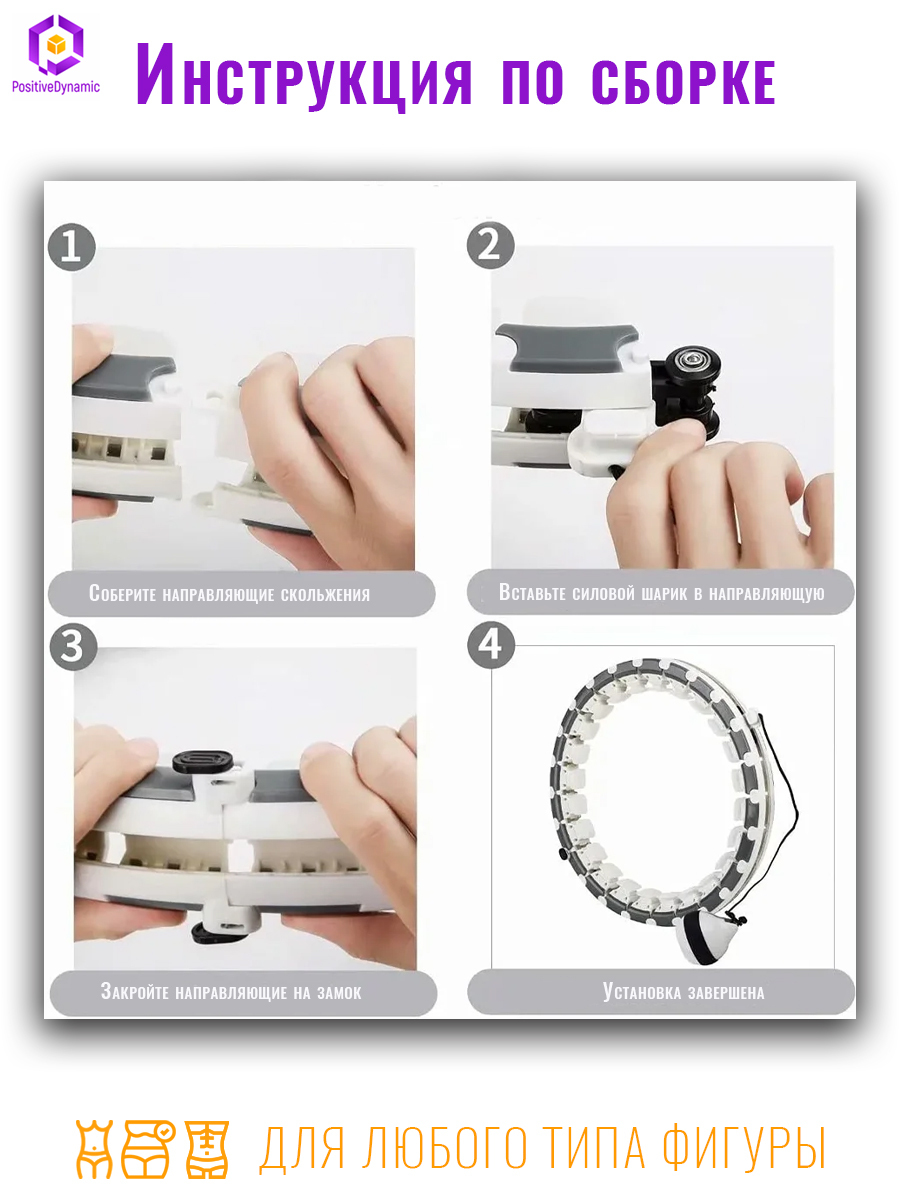 PositiveDynamic

Инструкция по сборке

1

Соберите направляющие скольжения

2

Вставьте силовой шарик в направляющую

3

Закройте направляющие на замок

4

Установка завершена

ДЛЯ ЛЮБОГО ТИПА ФИГУРЫ