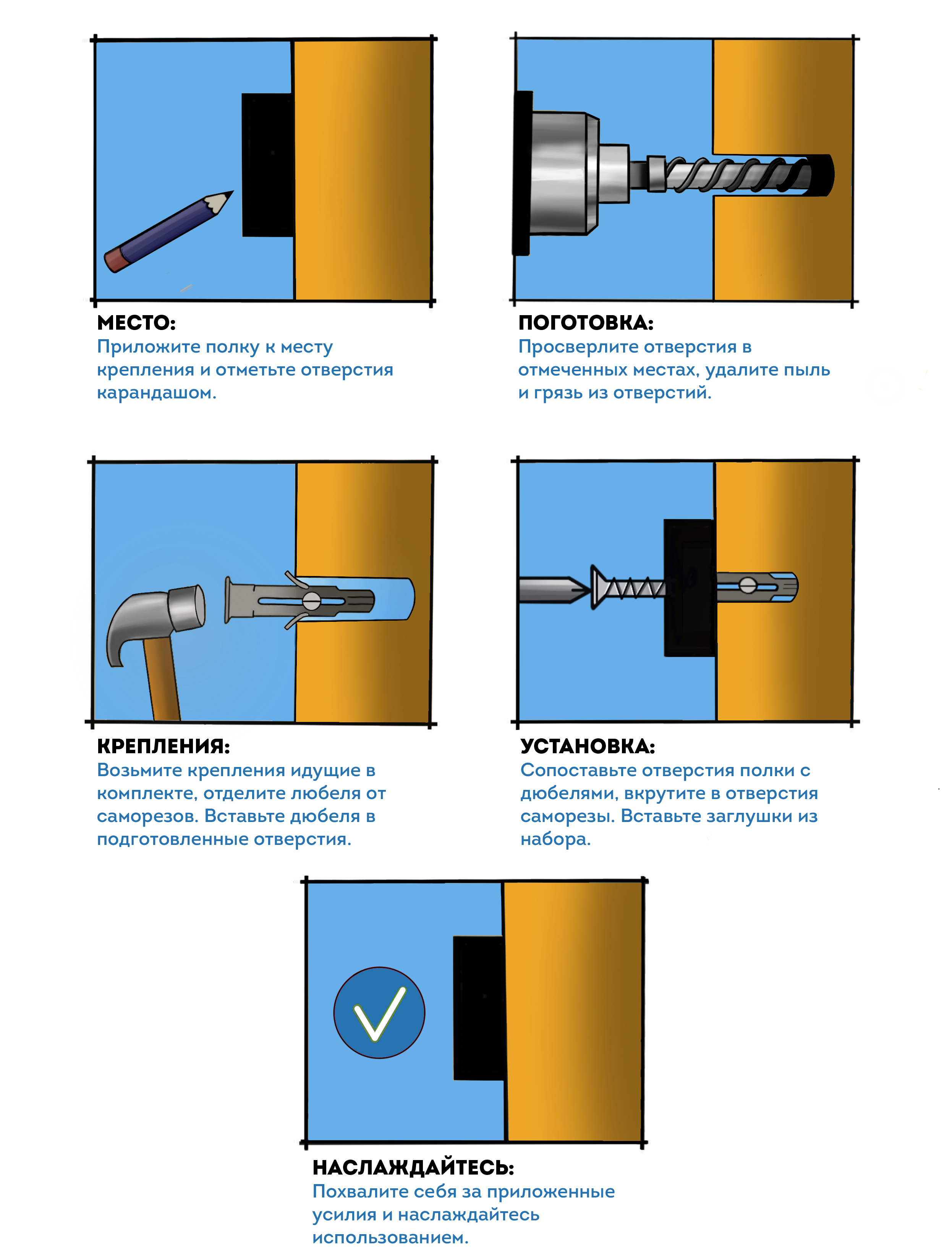 МЕСТО:
Приложите полку к месту крепления и отметьте отверстия карандашом.

ПОГОТОВКА:
Просверлите отверстия в отмеченных местах, удалите пыль и грязь из отверстий.

КРЕПЛЕНИЯ:
Возьмите крепления идущие в комплекте, отделите любеля от саморезов. Вставьте дюбеля в подготовленные отверстия.

УСТАНОВКА:
Сопоставьте отверстия полки с дюбелями, вкрутите в отверстия саморезы. Вставьте заглушки из набора.

НАСЛАЖДАЙТЕСЬ:
Похвалите себя за приложенные усилия и наслаждайтесь использованием.