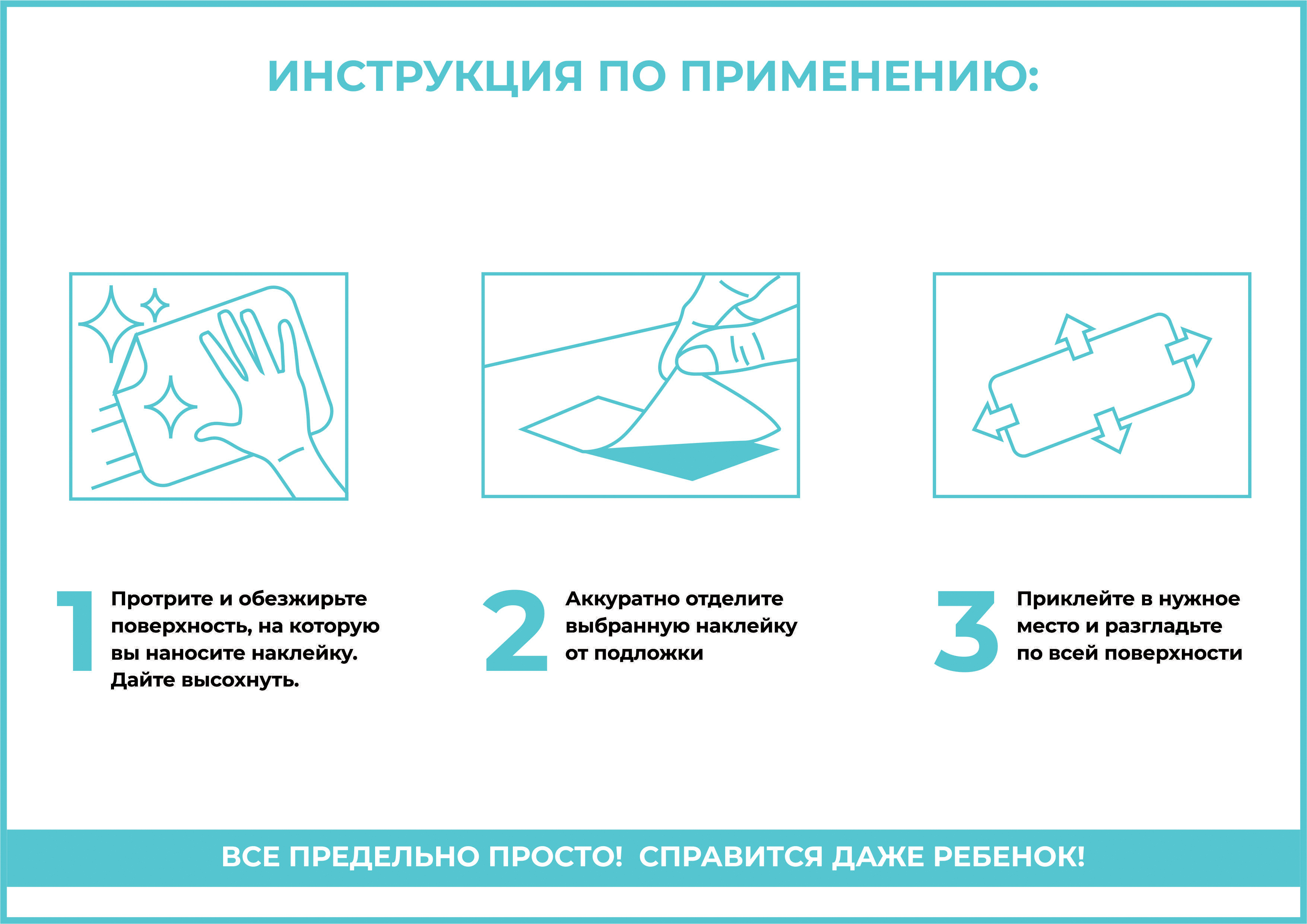 ИНСТРУКЦИЯ ПО ПРИМЕНЕНИЮ:

1 Протрите и обезжирьте поверхность, на которую вы наносите наклейку. Дайте высохнуть.

2 Аккуратно отделите выбранную наклейку от подложки

3 Приклейте в нужное место и разгладьте по всей поверхности

ВСЕ ПРЕДЕЛЬНО ПРОСТО! СПРАВИТСЯ ДАЖЕ РЕБЕНОК!