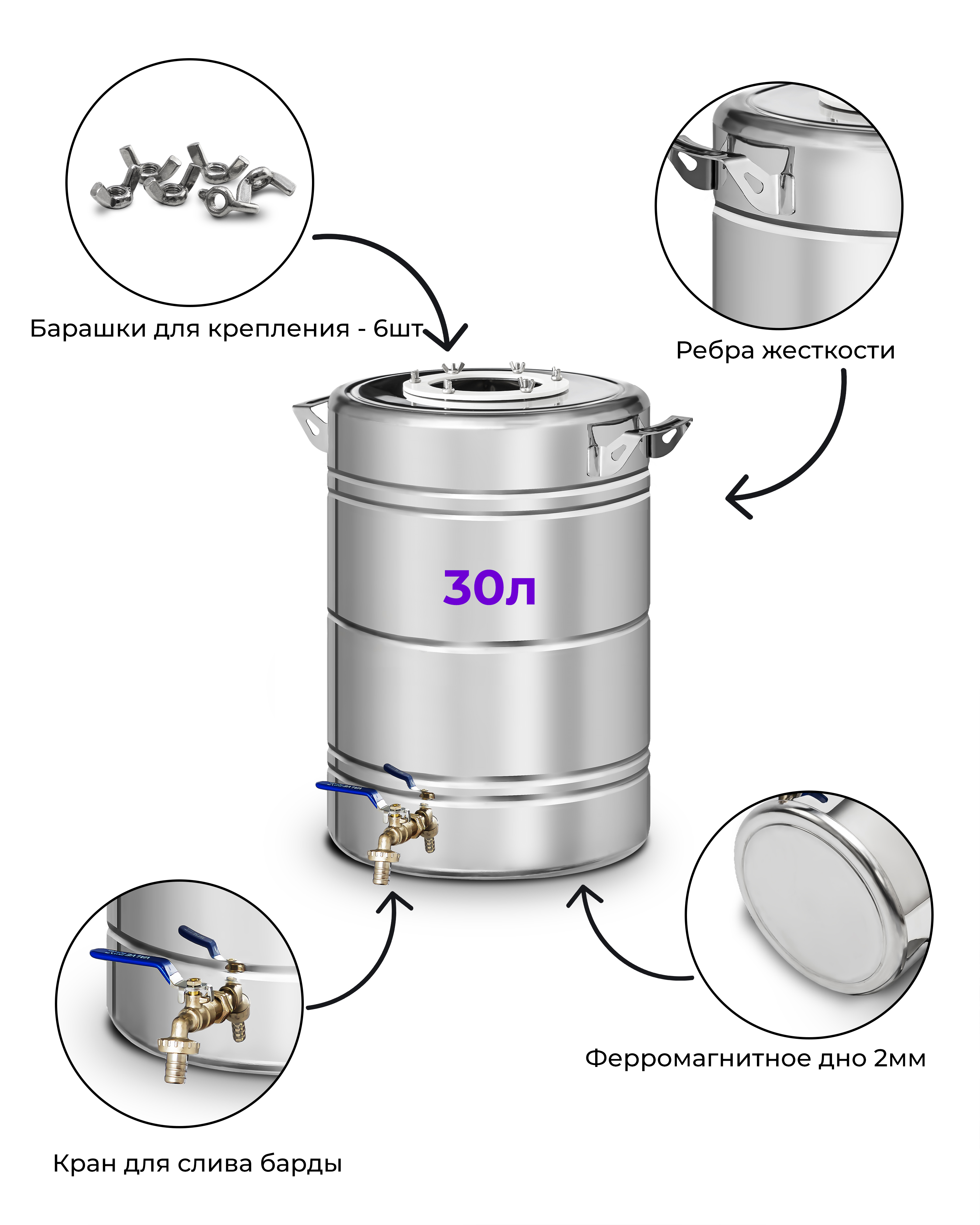 Барашки для крепления - 6шт

Ребра жесткости

30л

Ферромагнитное дно 2мм

Кран для слива барды