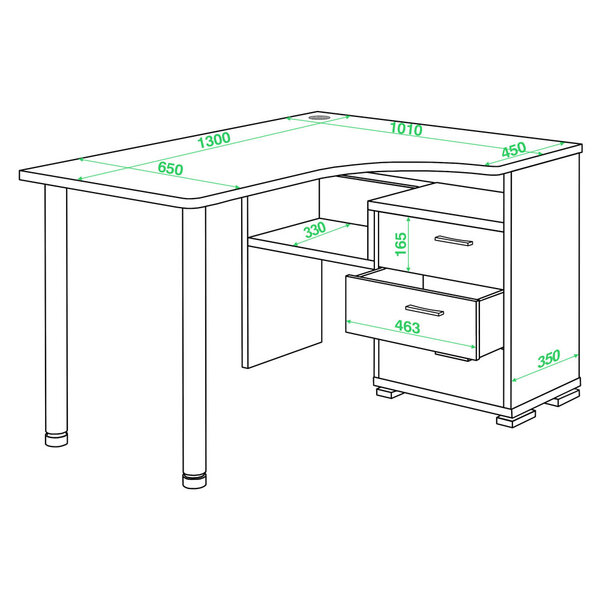 1300
1010
450
650
330
165
463
350