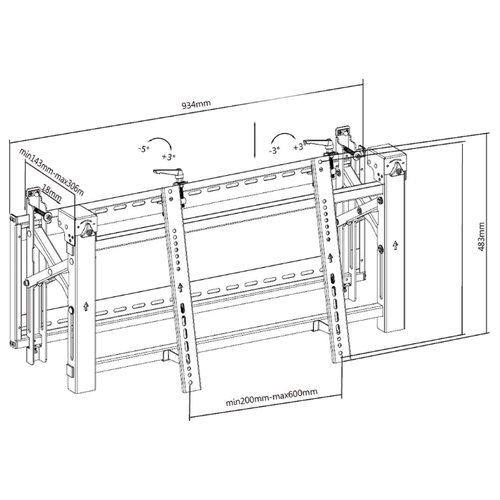 934mm

-5° +3°

-3° +3°

min143mm-max306m

18mm

483mm

min200mm-max600mm