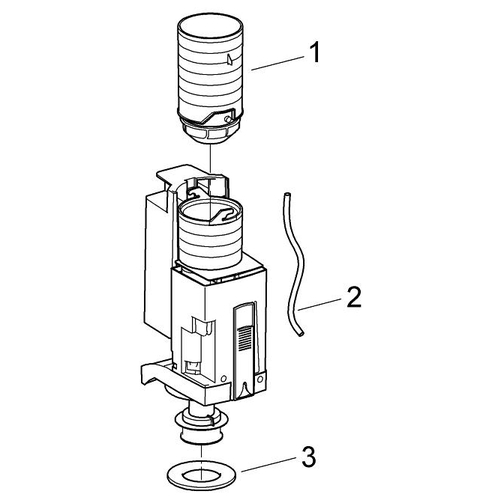 1
2
3