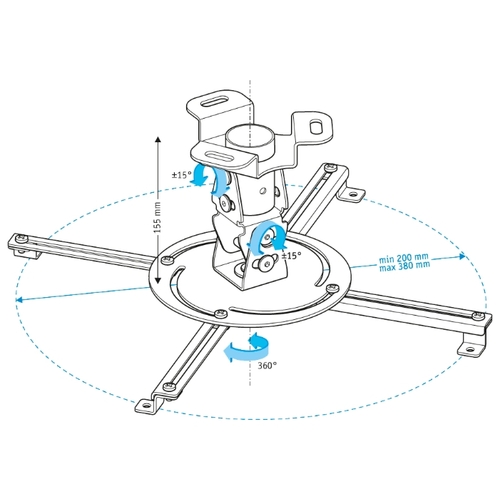 ±15°
155 mm
±15°
min 200 mm
max 380 mm
360°