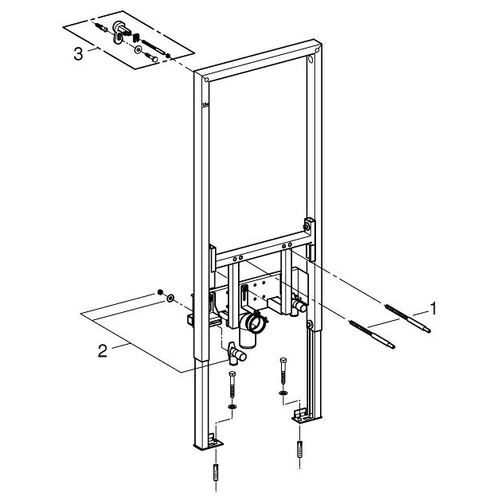 3

1

2