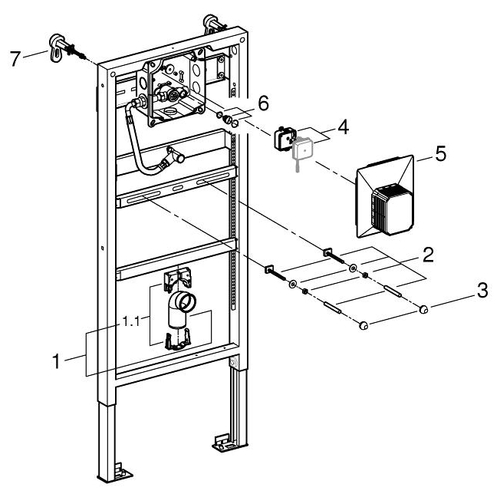 7
6
4
5
2
3
1.1
1