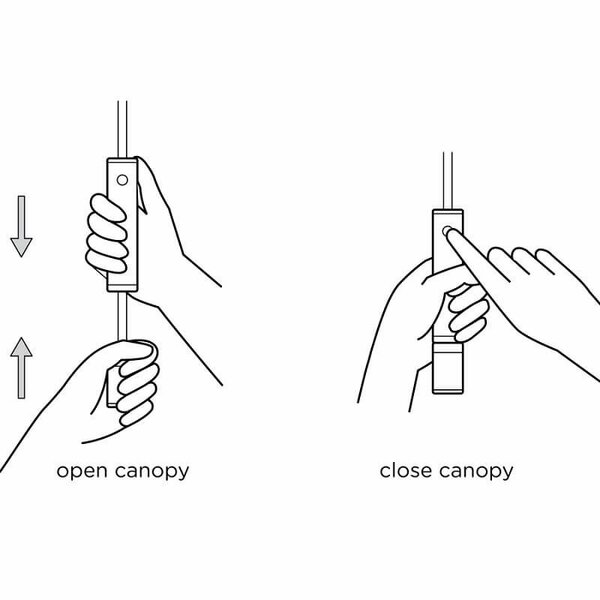 open canopy

close canopy