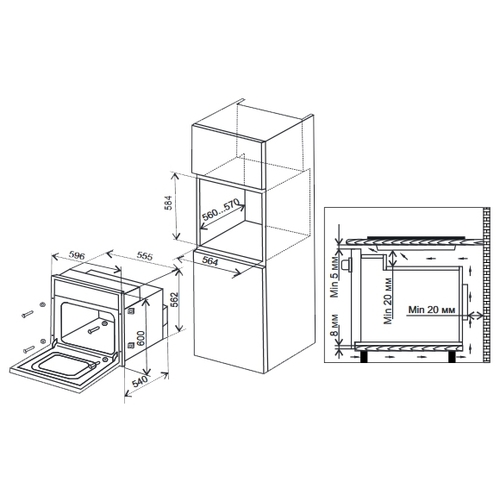 584
560...570
564
596
555
562
600
540
Min 5 мм
Min 20 мм
Min 20 мм
8 мм