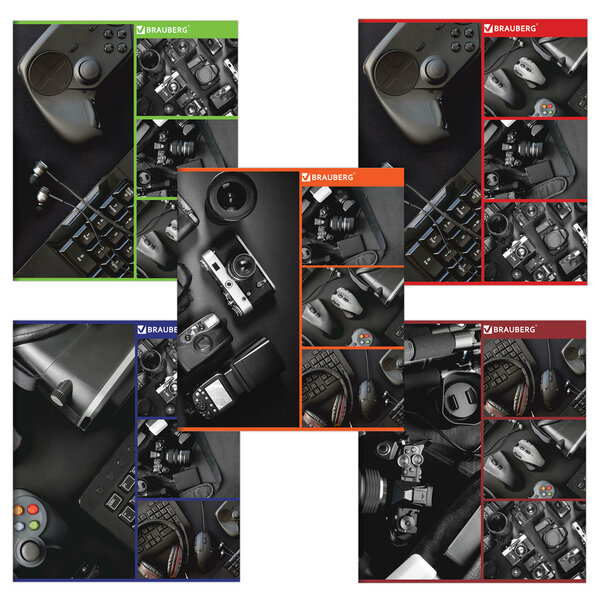 BRAUBERG

BRAUBERG

BRAUBERG

BRAUBE

BRAUBERG