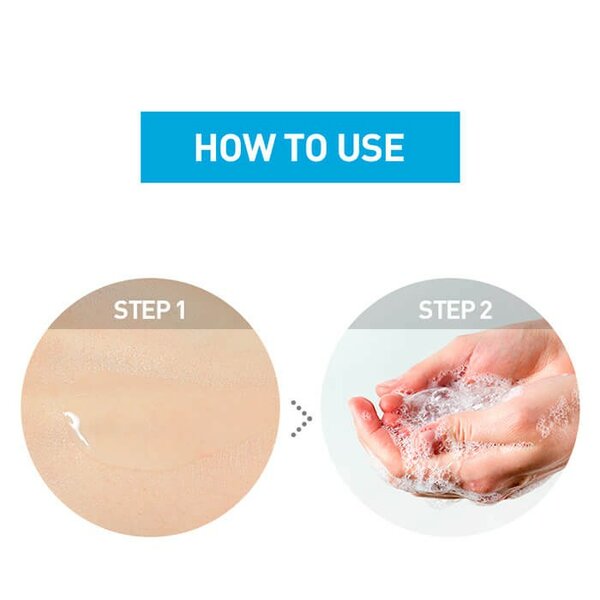 HOW TO USE

STEP 1

STEP 2