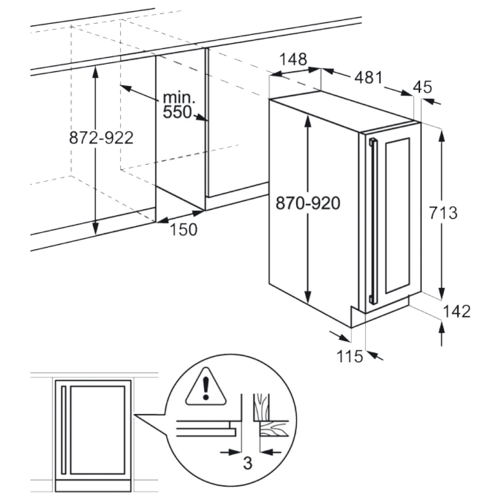 148
481
45
min.
550
872-922
870-920
713
150
142
115
3