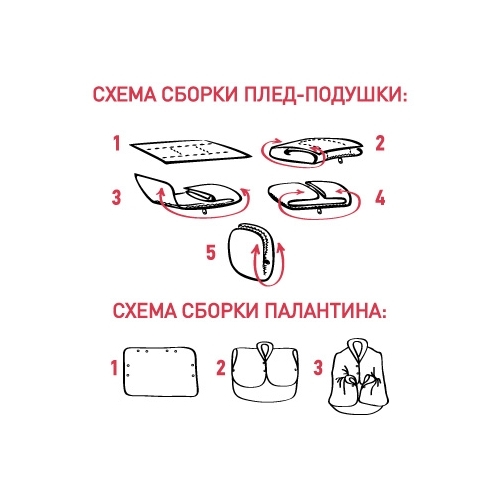 СХЕМА СБОРКИ ПЛЕД-ПОДУШКИ:

1

2

3

4

5

СХЕМА СБОРКИ ПАЛАНТИНА:

1

2

3