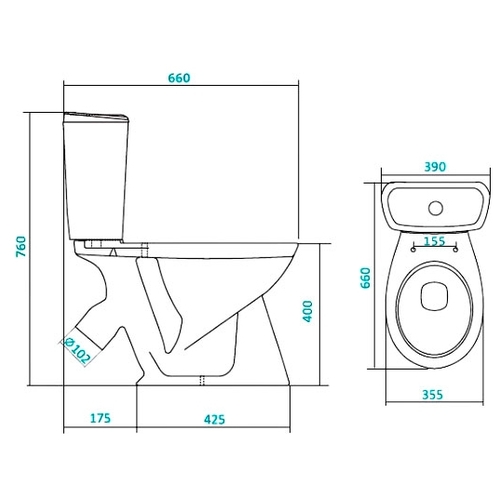 660

760

400

Ø102

175

425

390

155

660

355