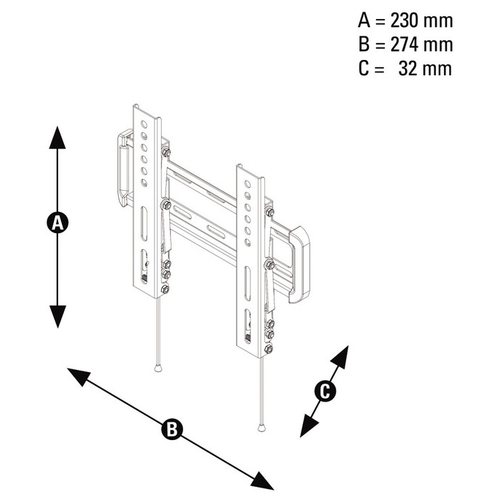 A = 230 mm
B = 274 mm
C = 32 mm

A

B

C