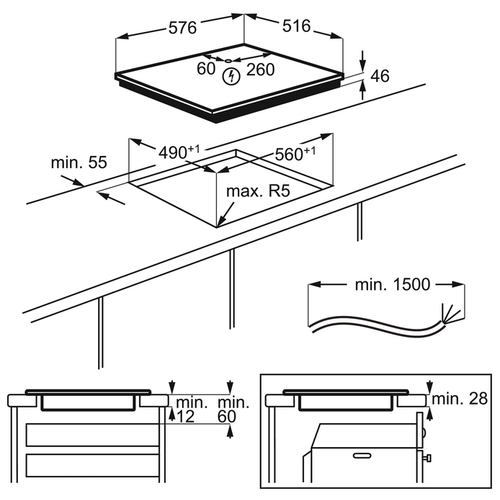 576

516

60

260

46

$490^{+1}$

$560^{+1}$

min. 55

max. R5

min. 1500

min. 12

min. 60

min. 28