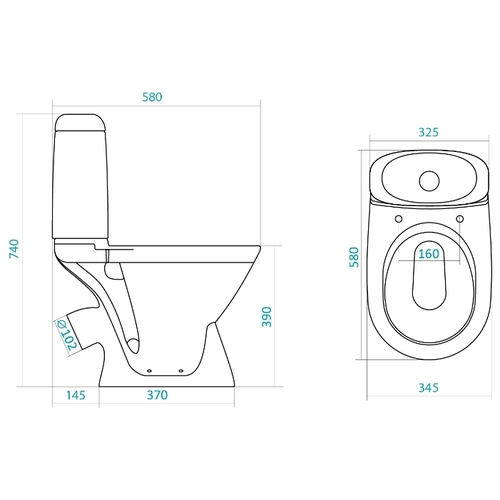 580
740
390
Ø102
145
370
325
580
160
345