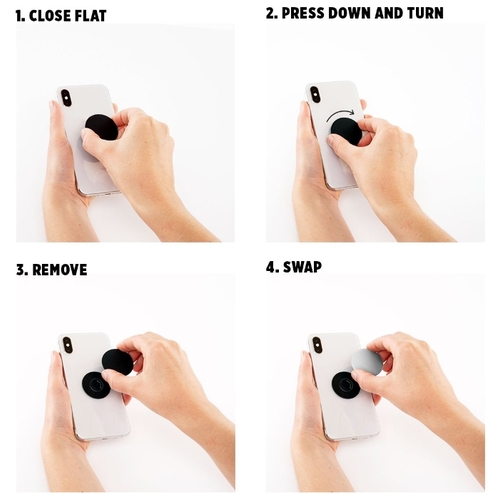 1. CLOSE FLAT

2. PRESS DOWN AND TURN

3. REMOVE

4. SWAP