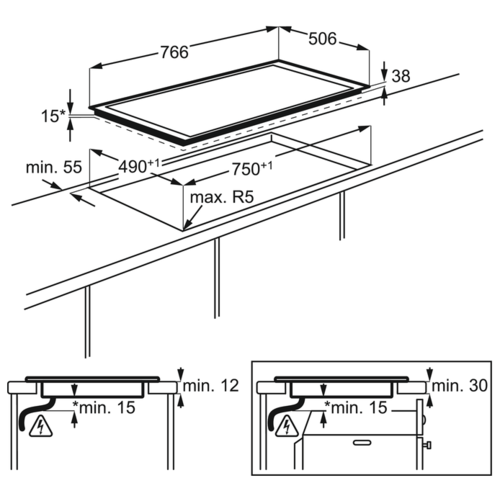 766

506

38

15*

min. 55

$490^{+1}$

$750^{+1}$

max. R5

min. 12

*min. 15

min. 30

*min. 15