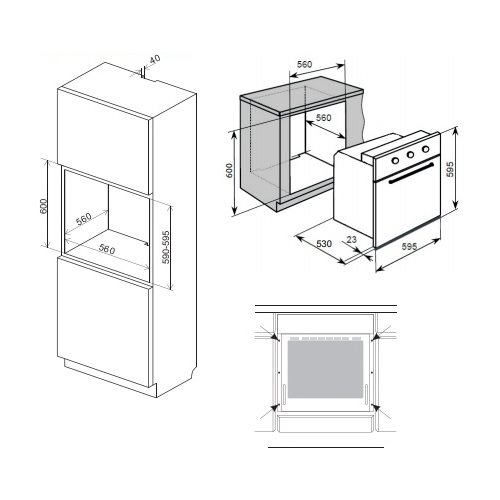 40
600
560
560
590-595
560
560
600
595
530
23
595