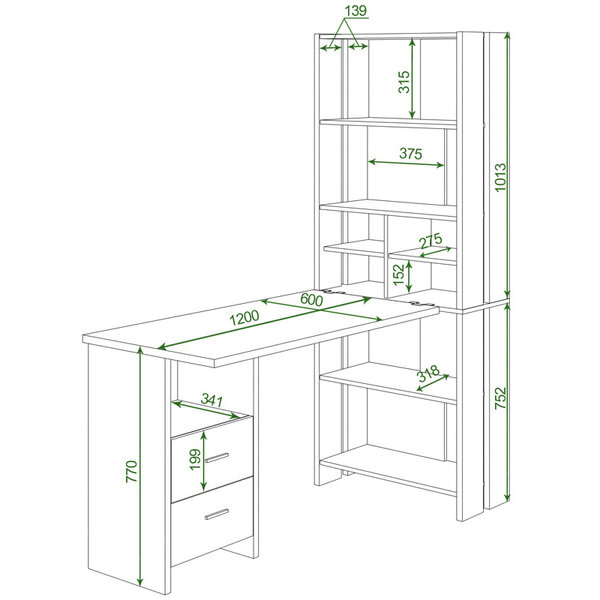 139
315
375
1013
275
152
600
1200
318
752
341
199
770