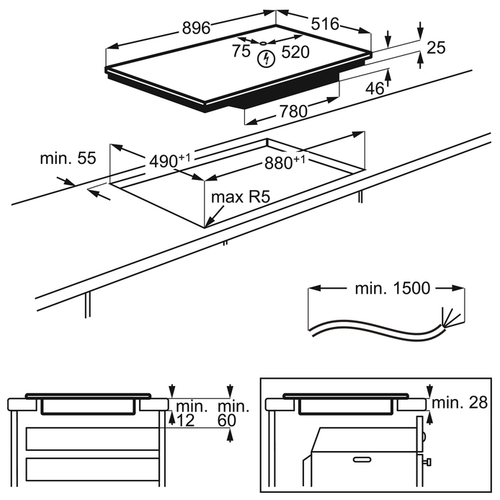 896
516
75
520
25
46
780
min. 55
$490^{+1}$
$880^{+1}$
max R5
min. 1500
min.
12
min.
60
min. 28