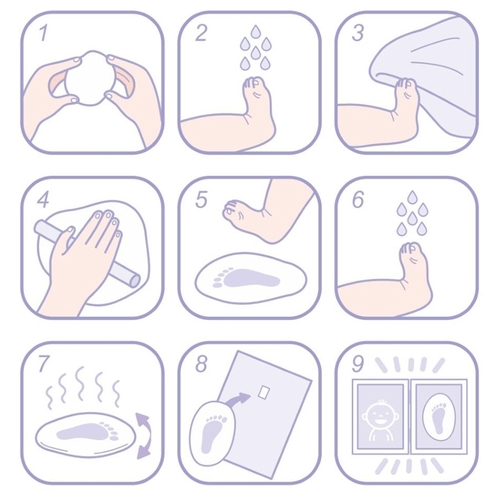 1

2

3

4

5

6

7

8

9