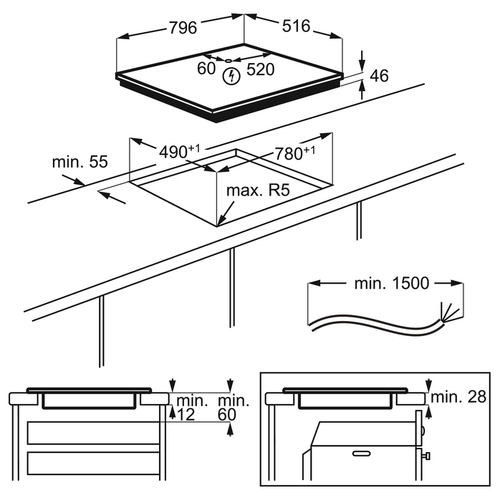 796

516

60

520

46

min. 55

$490^{+1}$

$780^{+1}$

max. R5

min. 1500

min. 12

min. 60

min. 28