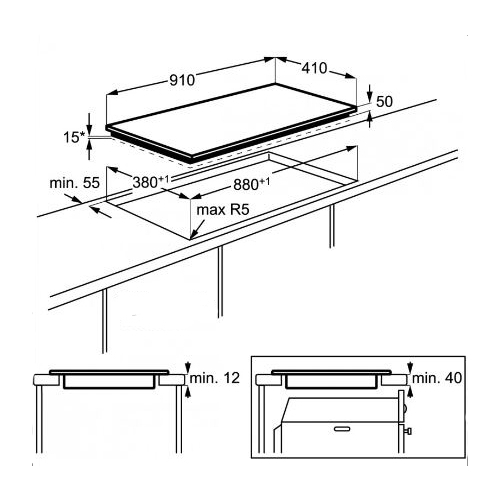 910

410

50

15*

min. 55

$380^{+1}$

$880^{+1}$

max R5

min. 12

min. 40